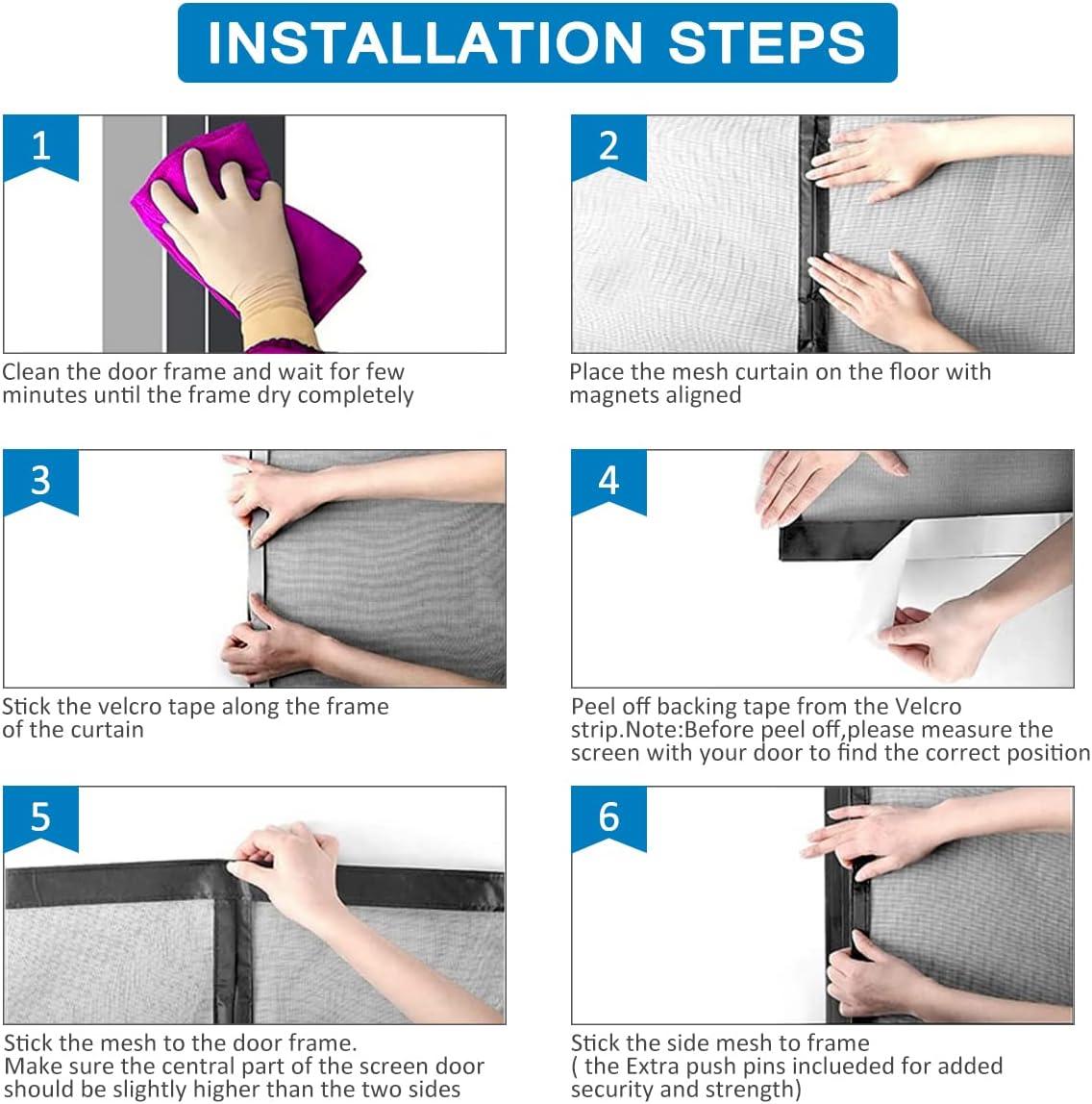 INSTALLATION STEPS

1

Clean the door frame and wait for few minutes until the frame dry completely

2

Place the mesh curtain on the floor with magnets aligned

3

Stick the velcro tape along the frame of the curtain

4

Peel off backing tape from the Velcro strip.Note:Before peel off,please measure the screen with your door to find the correct position

5

Stick the mesh to the door frame.
Make sure the central part of the screen door should be slightly higher than the two sides

6

Stick the side mesh to frame
( the Extra push pins inclueded for added security and strength)