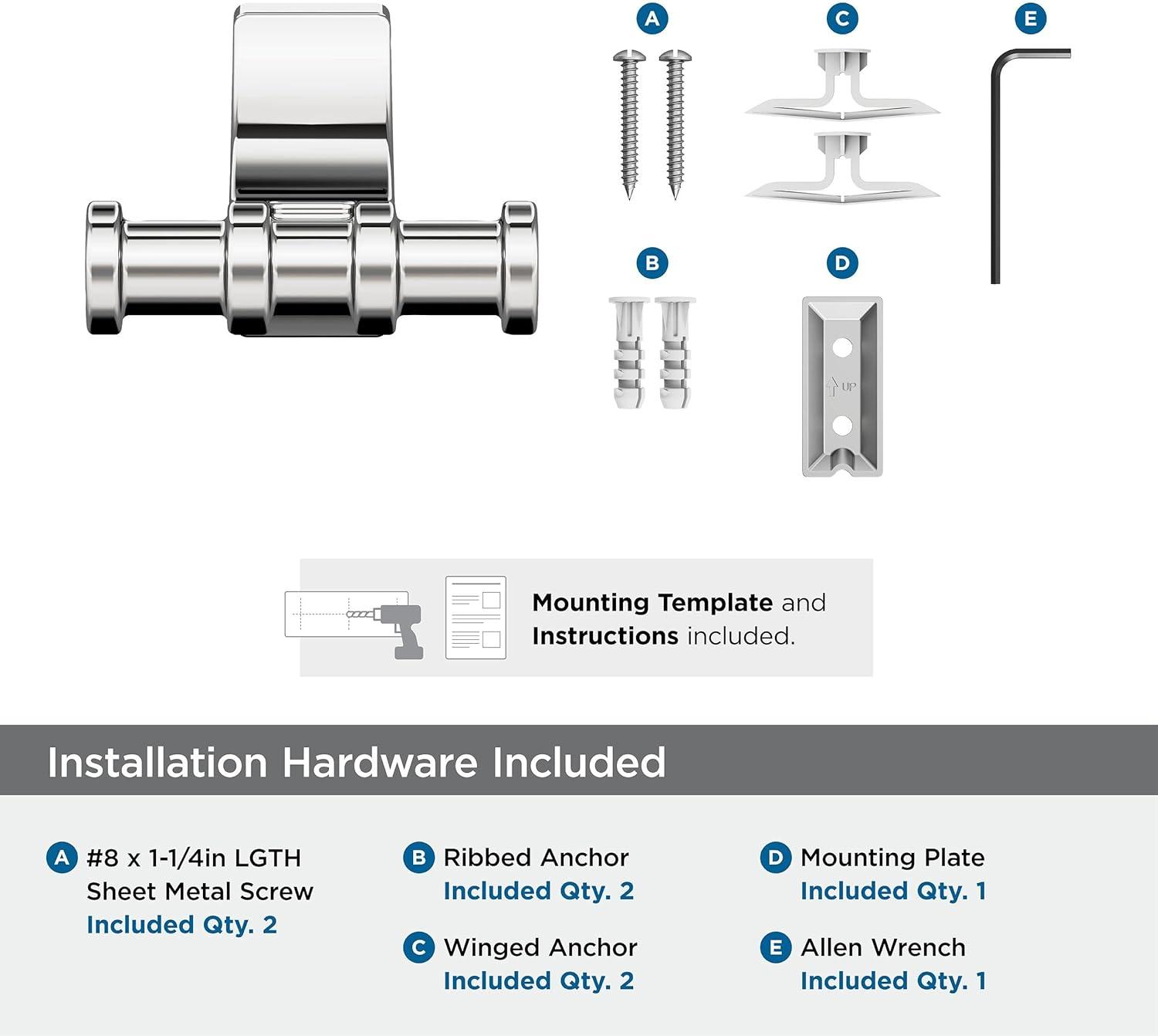 A

C

E

B

D

UP

Mounting Template and Instructions included.

Installation Hardware Included

A #8 x 1-1/4in LGTH Sheet Metal Screw
Included Qty. 2

B Ribbed Anchor
Included Qty. 2

C Winged Anchor
Included Qty. 2

D Mounting Plate
Included Qty. 1

E Allen Wrench
Included Qty. 1