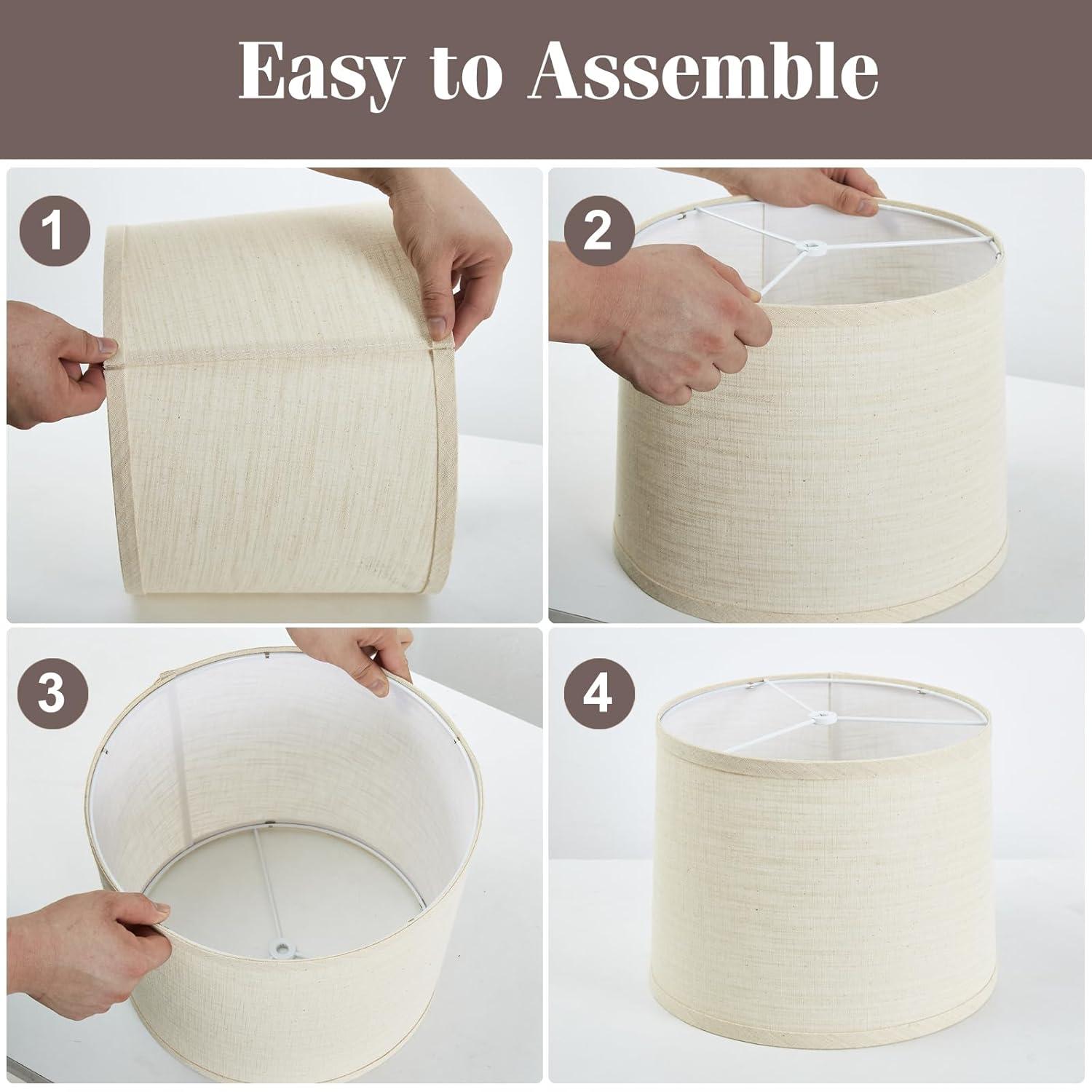 Easy to Assemble

1

2

3

4