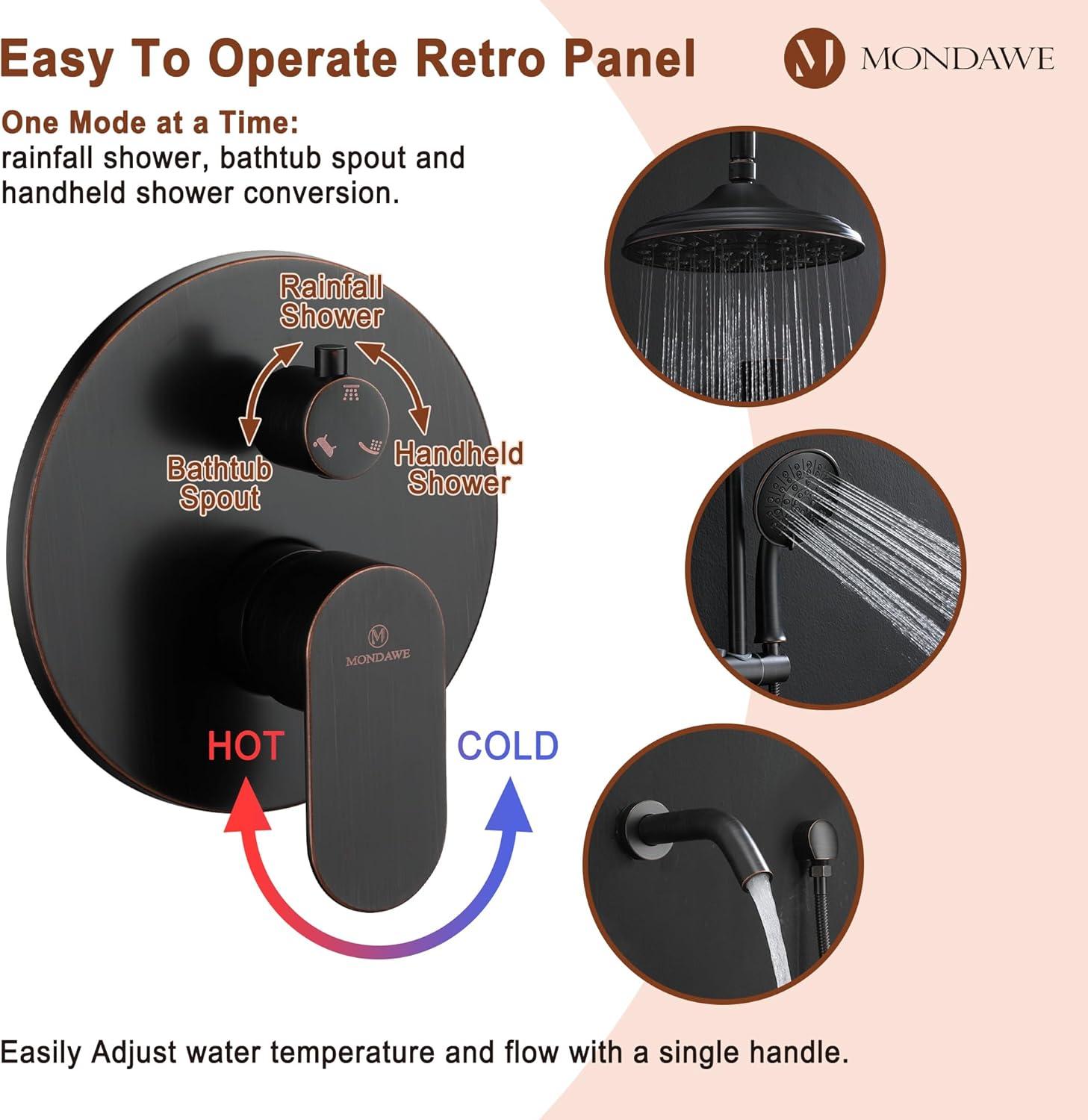 Easy To Operate Retro Panel

MONDAWE

One Mode at a Time:
rainfall shower, bathtub spout and handheld shower conversion.

Rainfall Shower

Bathtub Spout

Handheld Shower

MONDAWE

HOT

COLD

Easily Adjust water temperature and flow with a single handle.