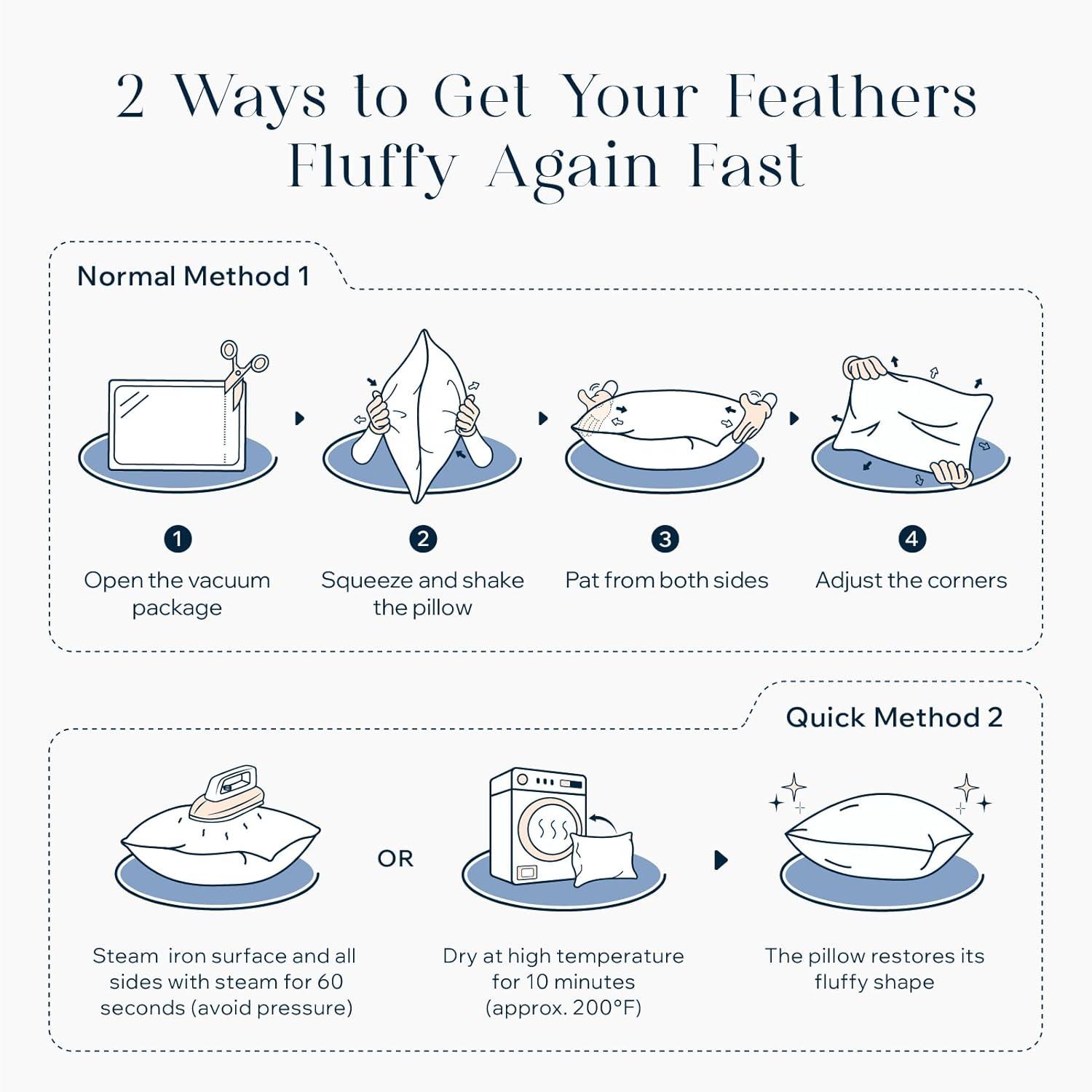 2 Ways to Get Your Feathers Fluffy Again Fast

Normal Method 1

1
Open the vacuum package

2
Squeeze and shake the pillow

3
Pat from both sides

4
Adjust the corners

Quick Method 2

Steam iron surface and all sides with steam for 60 seconds (avoid pressure)

OR

Dry at high temperature for 10 minutes (approx. 200°F)

The pillow restores its fluffy shape