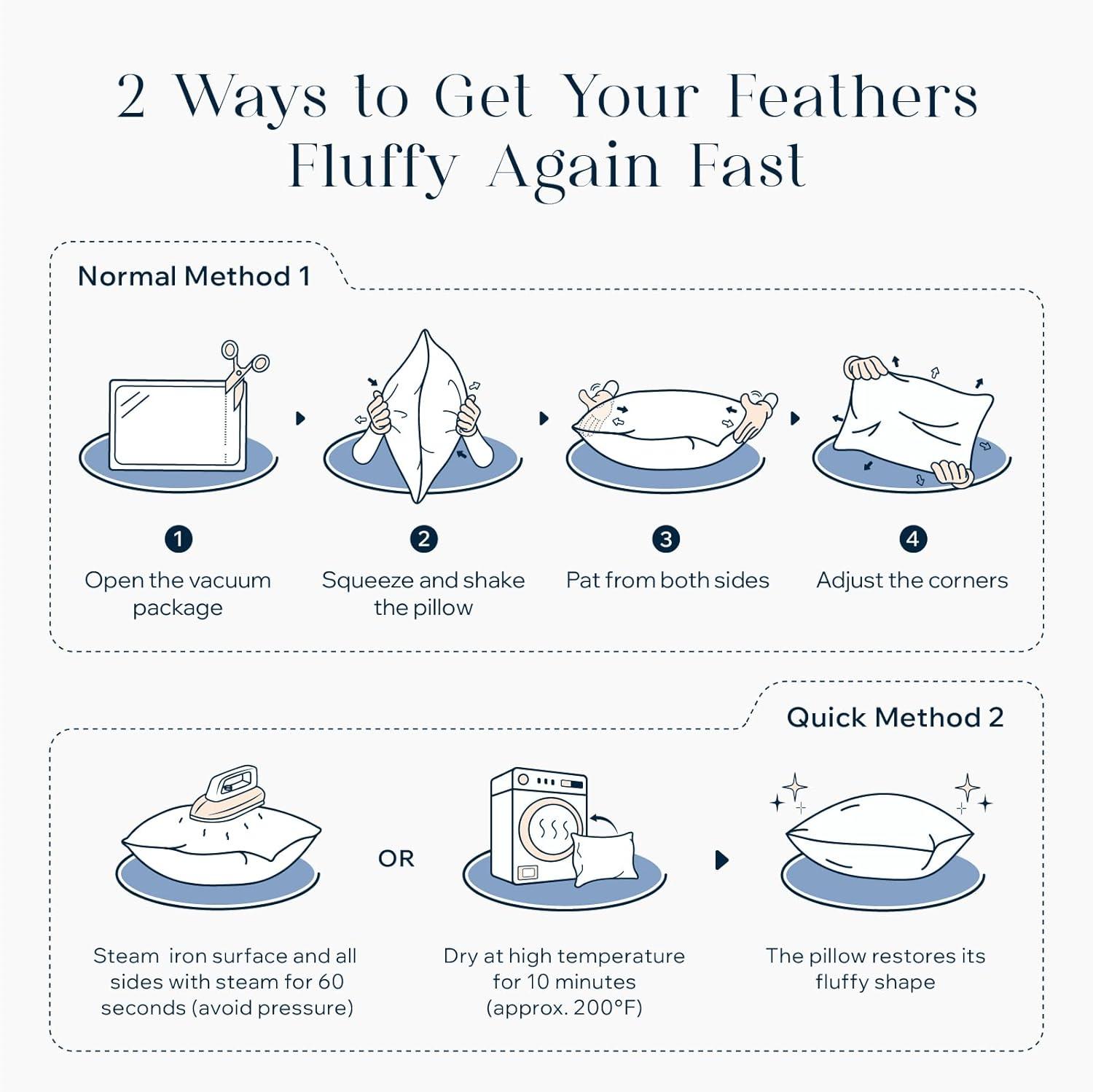 2 Ways to Get Your Feathers Fluffy Again Fast

Normal Method 1

1
Open the vacuum package

2
Squeeze and shake the pillow

3
Pat from both sides

4
Adjust the corners

Quick Method 2

Steam iron surface and all sides with steam for 60 seconds (avoid pressure)

OR

Dry at high temperature for 10 minutes (approx. 200°F)

The pillow restores its fluffy shape