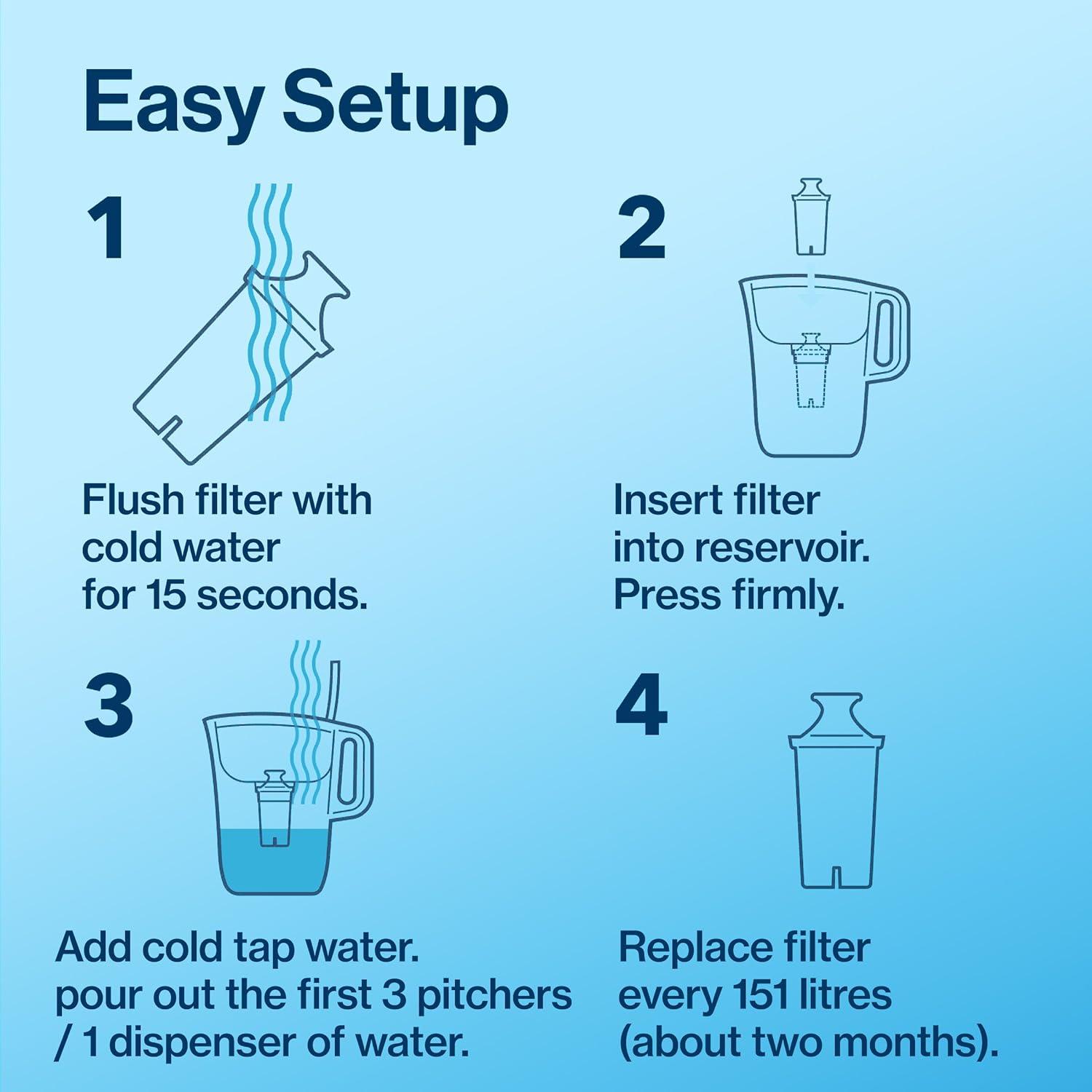 Easy Setup

1

Flush filter with cold water for 15 seconds.

2

Insert filter into reservoir. Press firmly.

3

Add cold tap water. pour out the first 3 pitchers / 1 dispenser of water.

4

Replace filter every 151 litres (about two months).