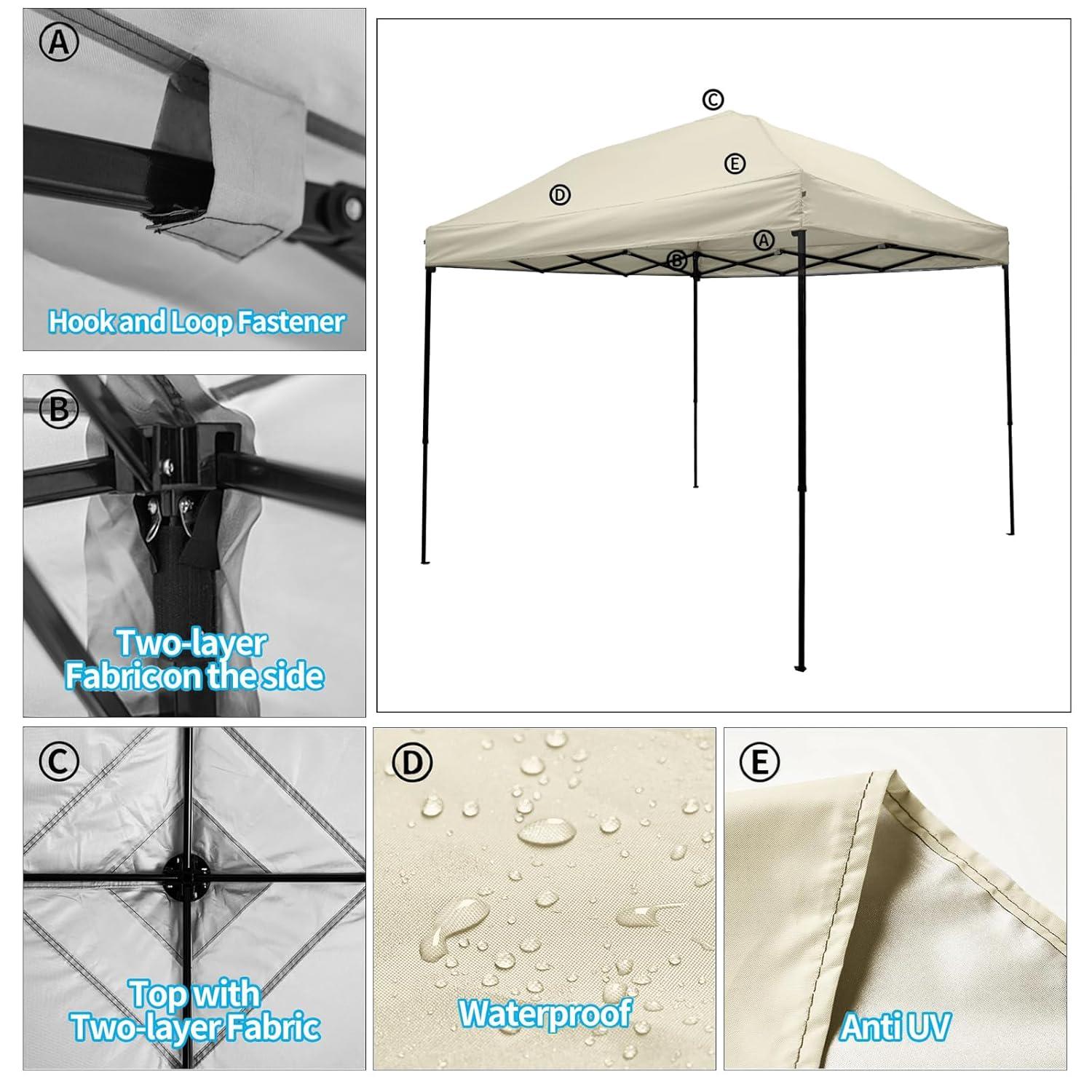 Ⓐ

Hook and Loop Fastener

Ⓒ

Ⓔ

Ⓓ

Ⓐ

Ⓑ

Ⓑ

Two-layer Fabricon the side

Ⓒ

Top with Two-layer Fabric

Ⓓ

Waterproof

Ⓔ

Anti UV