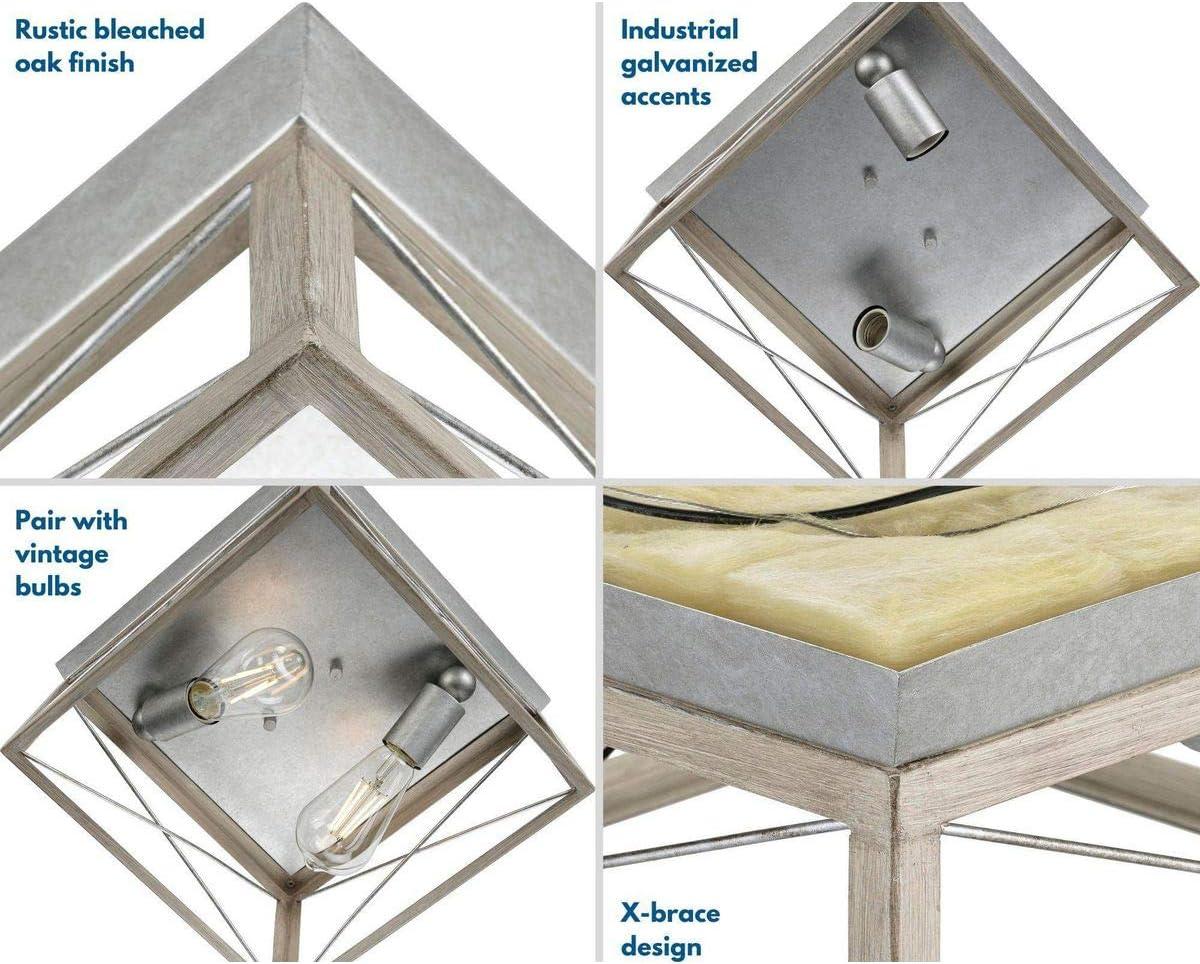 Rustic bleached oak finish

Industrial galvanized accents

Pair with vintage bulbs

X-brace design