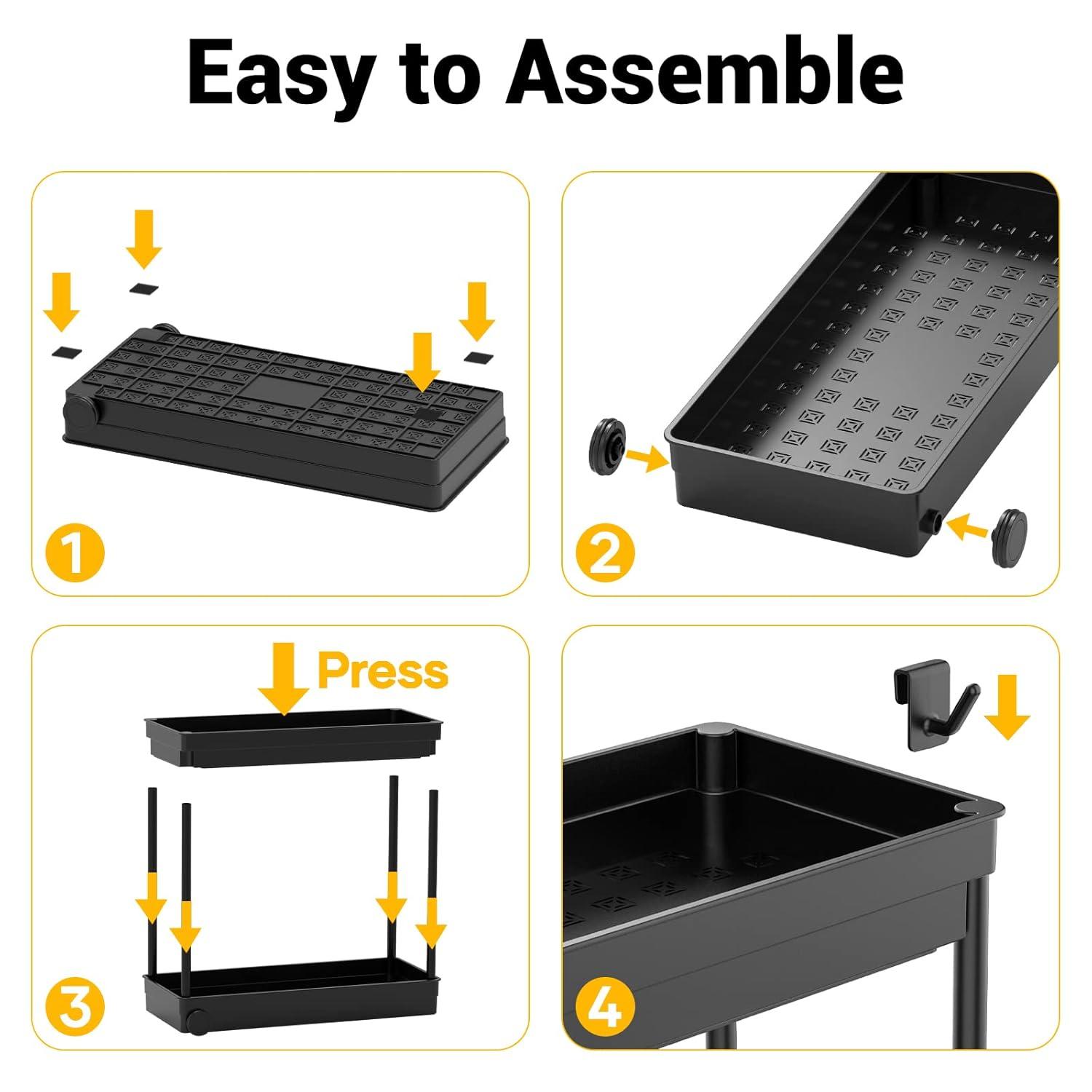 Easy to Assemble

1

2

Press

3

4