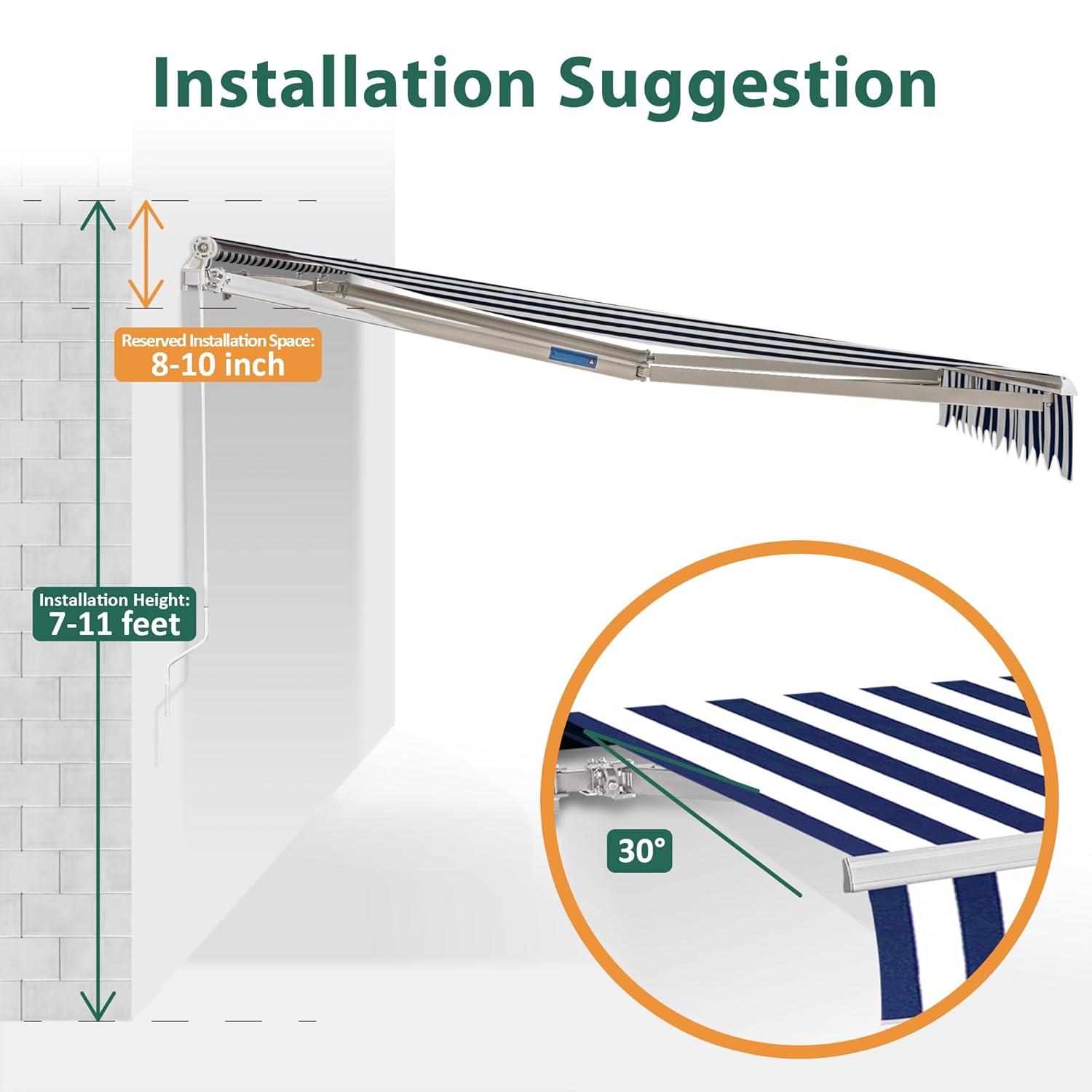 Installation Suggestion

Reserved Installation Space:
8-10 inch

Installation Height:
7-11 feet

30°