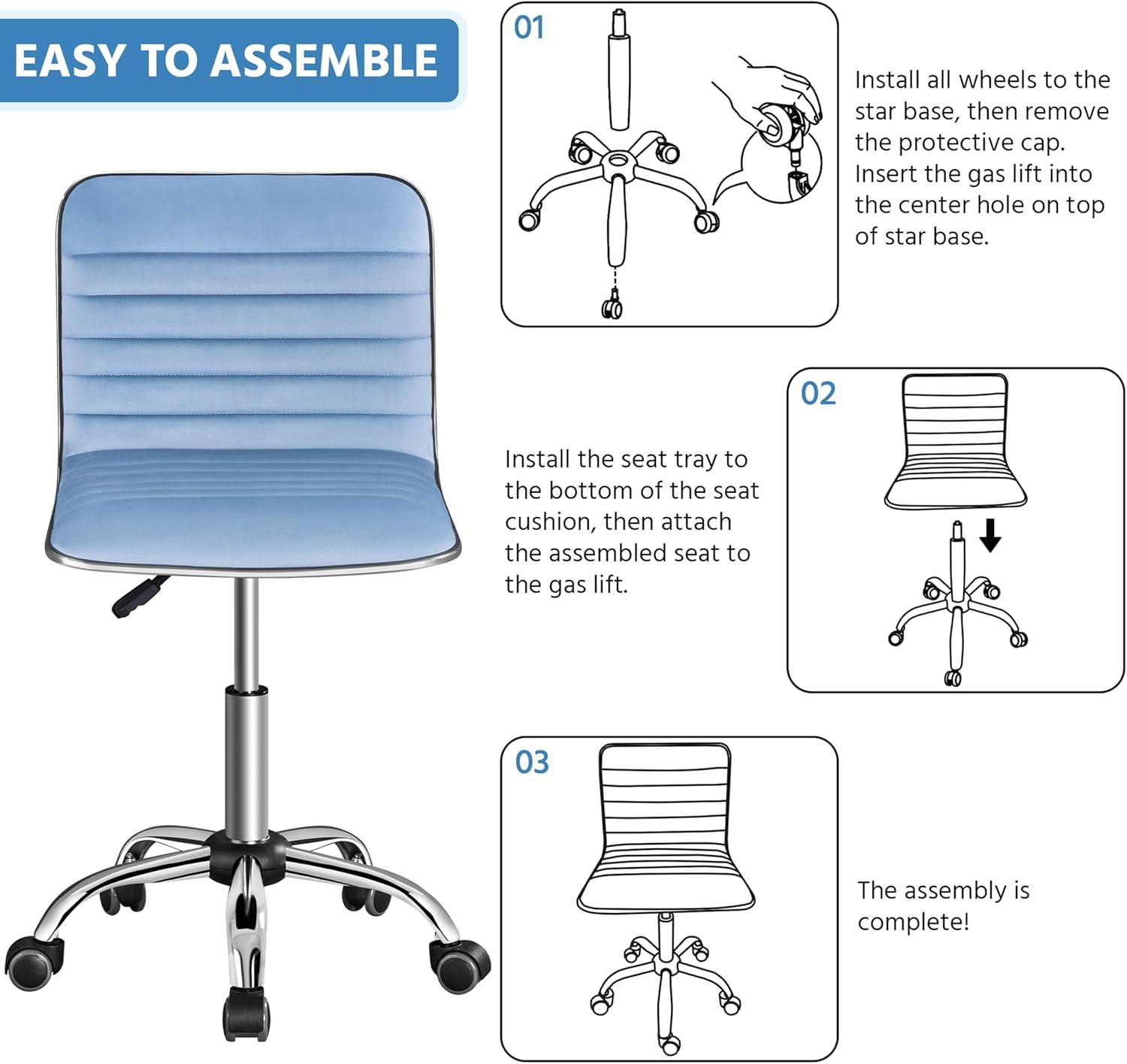 EASY TO ASSEMBLE

01

Install all wheels to the star base, then remove the protective cap. Insert the gas lift into the center hole on top of star base.

02

Install the seat tray to the bottom of the seat cushion, then attach the assembled seat to the gas lift.

03

The assembly is complete!