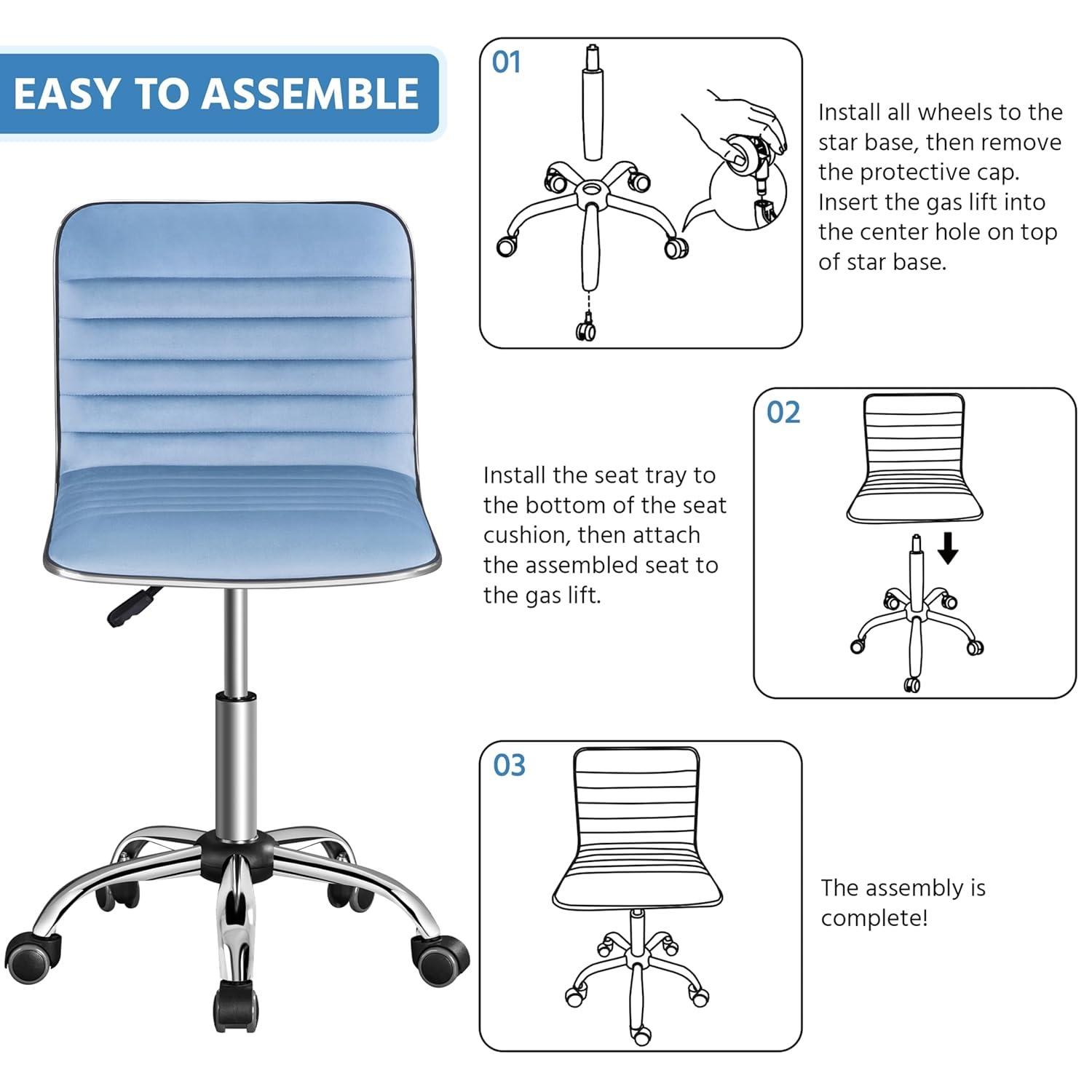 EASY TO ASSEMBLE

01

Install all wheels to the star base, then remove the protective cap. Insert the gas lift into the center hole on top of star base.

02

Install the seat tray to the bottom of the seat cushion, then attach the assembled seat to the gas lift.

03

The assembly is complete!