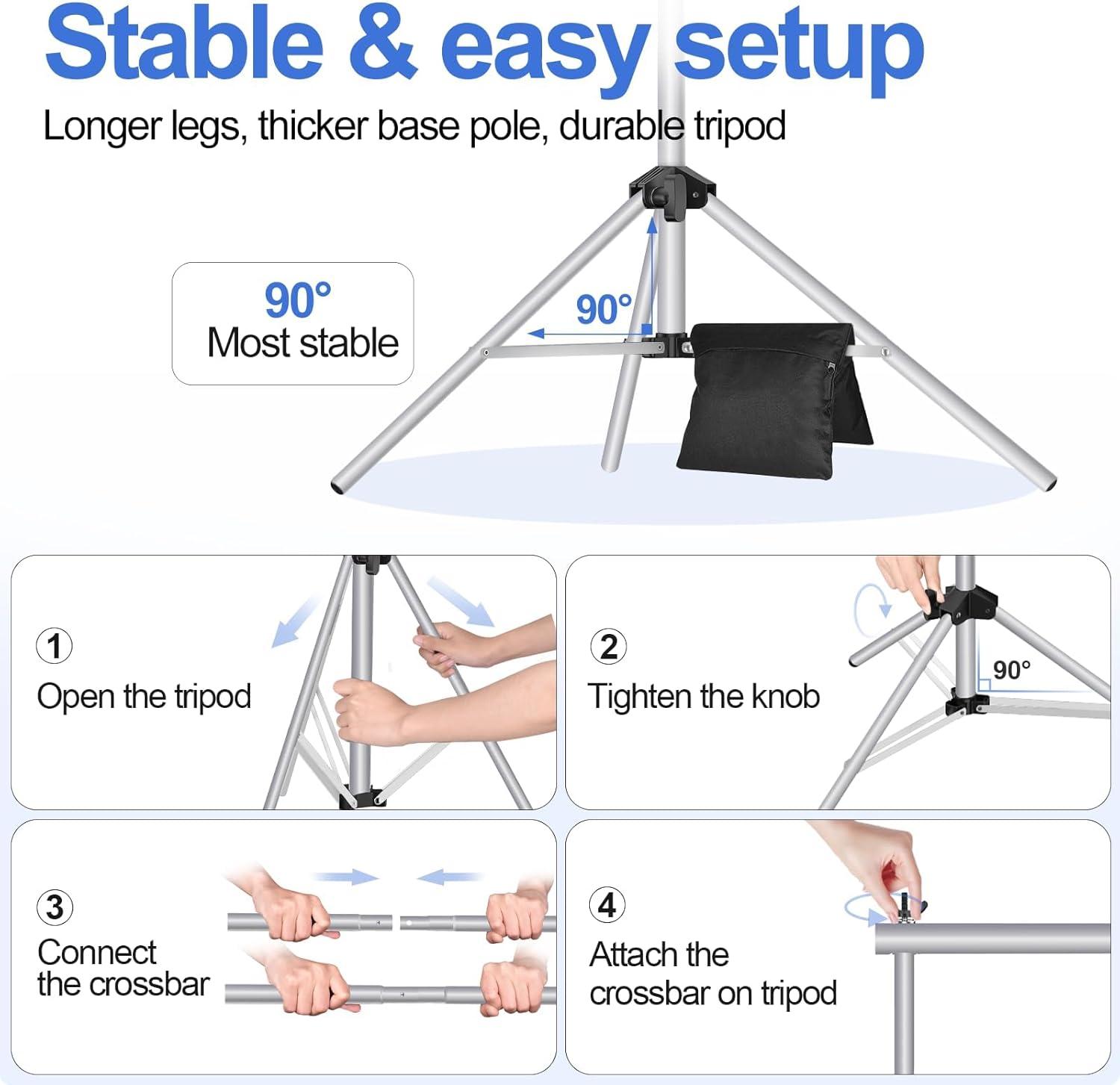 Stable & easy setup

Longer legs, thicker base pole, durable tripod

90°
Most stable

90°

1
Open the tripod

2
Tighten the knob

90°

3
Connect the crossbar

4
Attach the crossbar on tripod