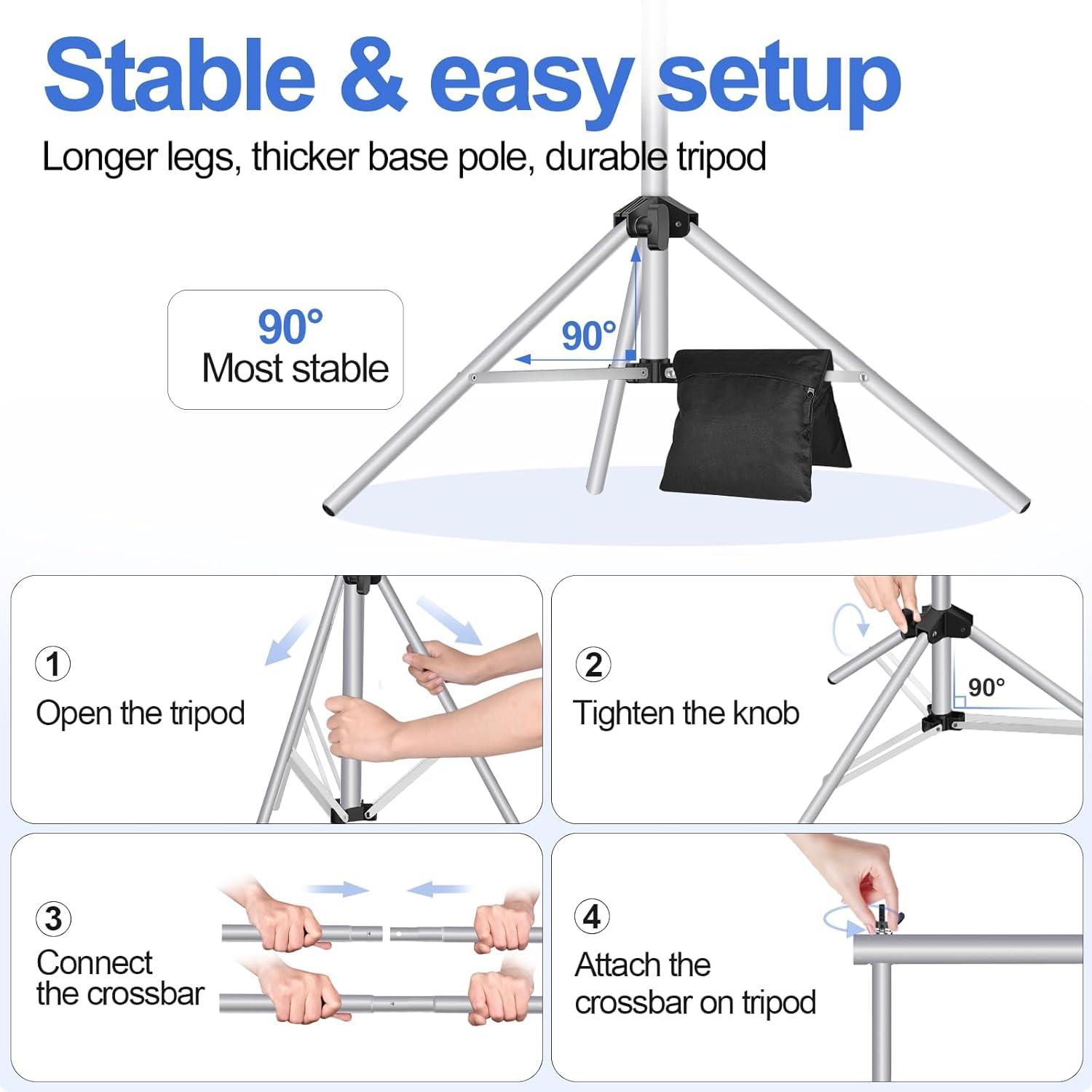 Stable & easy setup

Longer legs, thicker base pole, durable tripod

90°
Most stable

90°

1
Open the tripod

2
Tighten the knob

90°

3
Connect the crossbar

4
Attach the crossbar on tripod