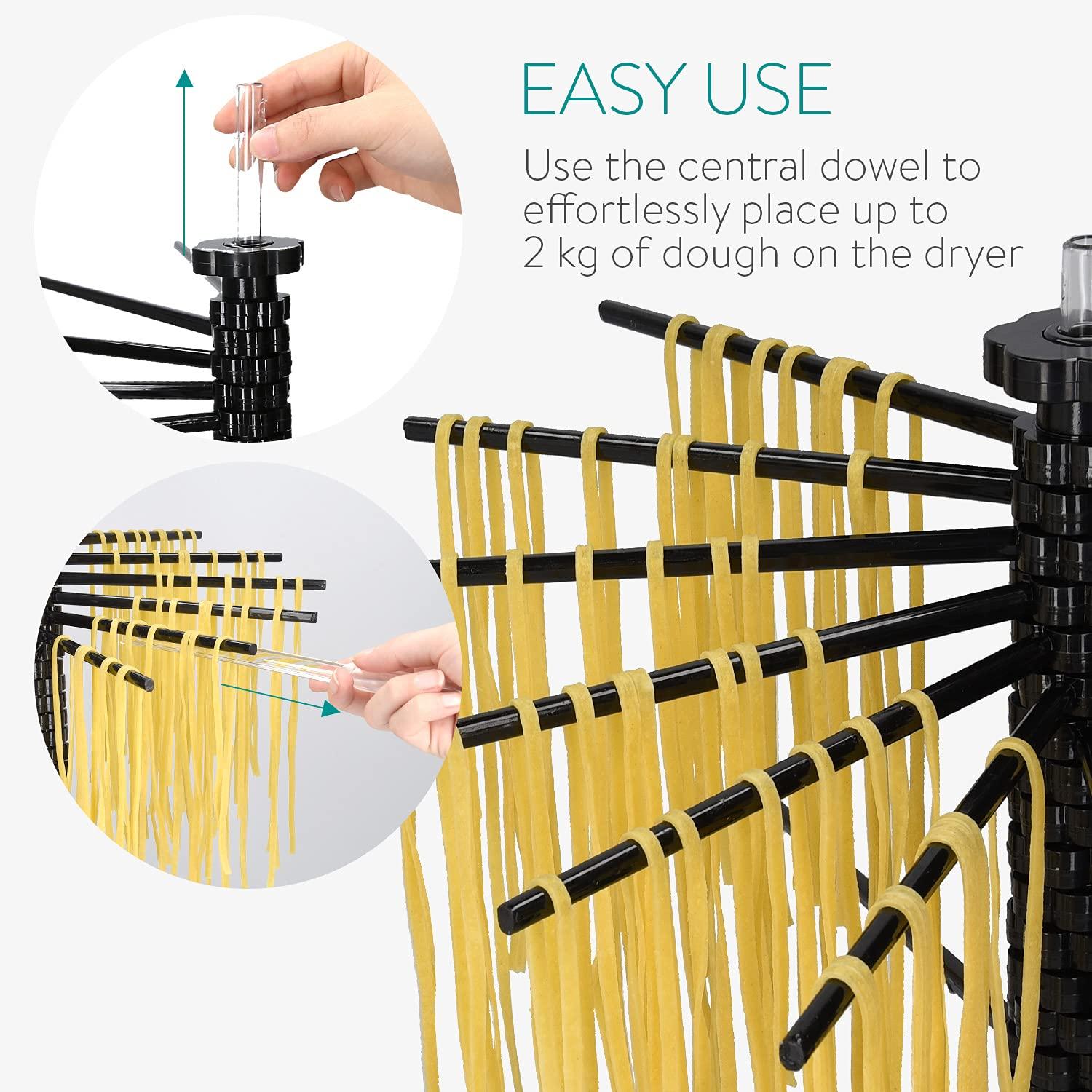 EASY USE

Use the central dowel to effortlessly place up to 2 kg of dough on the dryer