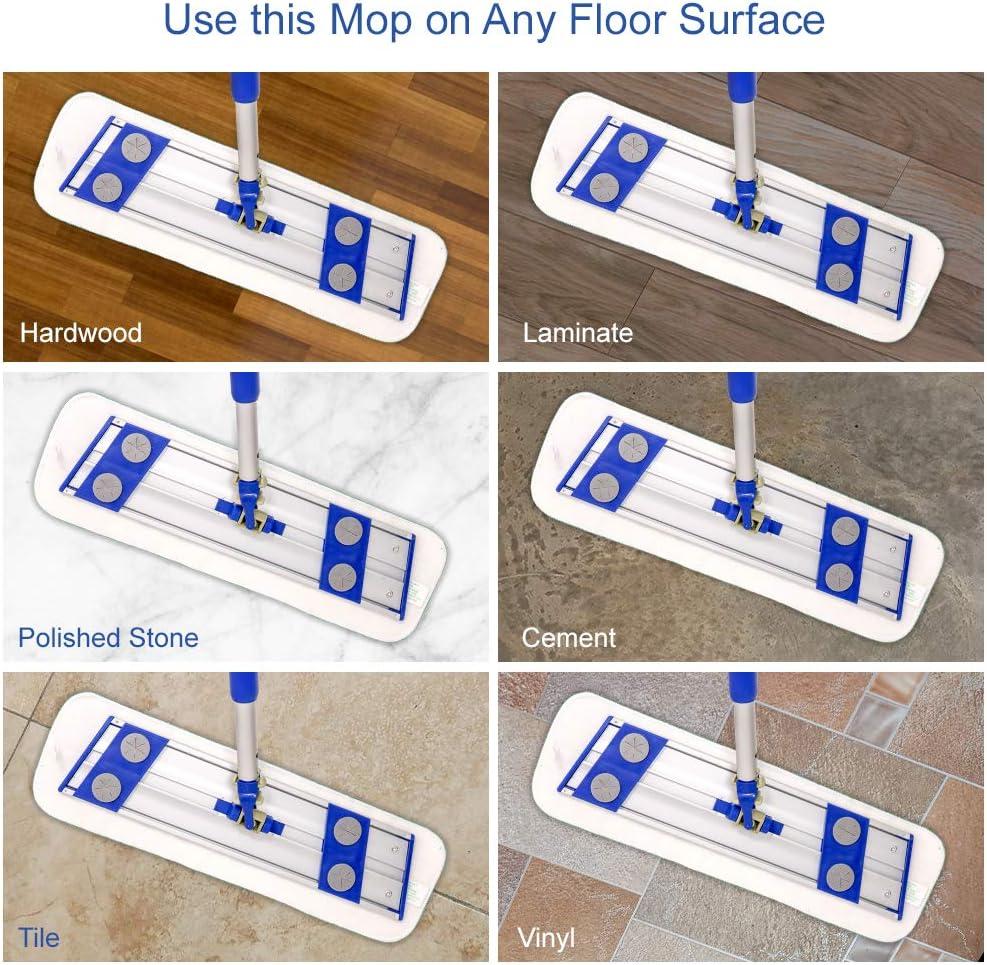 Use this Mop on Any Floor Surface

Hardwood

Laminate

Polished Stone

Cement

Tile

Vinyl