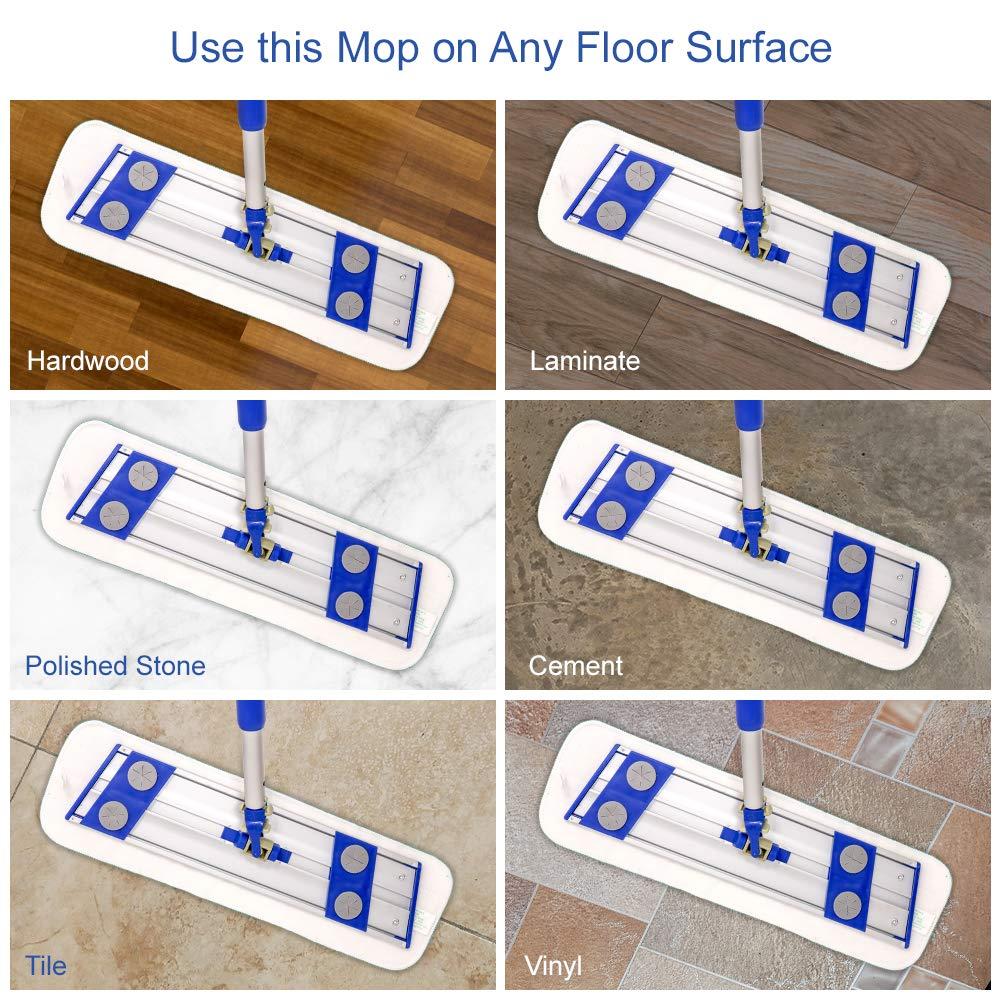 Use this Mop on Any Floor Surface

Hardwood

Laminate

Polished Stone

Cement

Tile

Vinyl