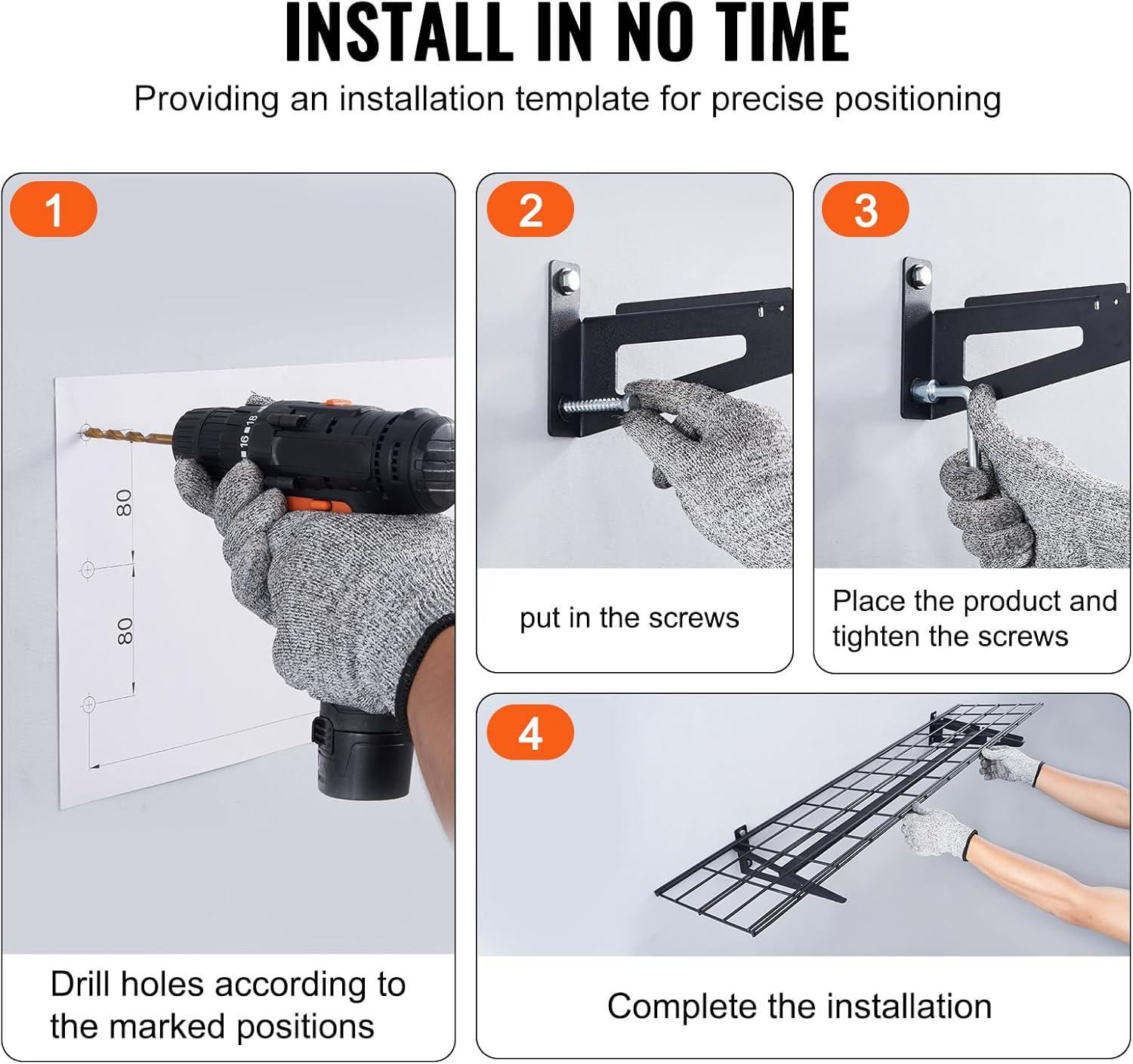 INSTALL IN NO TIME

Providing an installation template for precise positioning

1

16 18

80

80

Drill holes according to the marked positions

2

put in the screws

3

Place the product and tighten the screws

4

Complete the installation