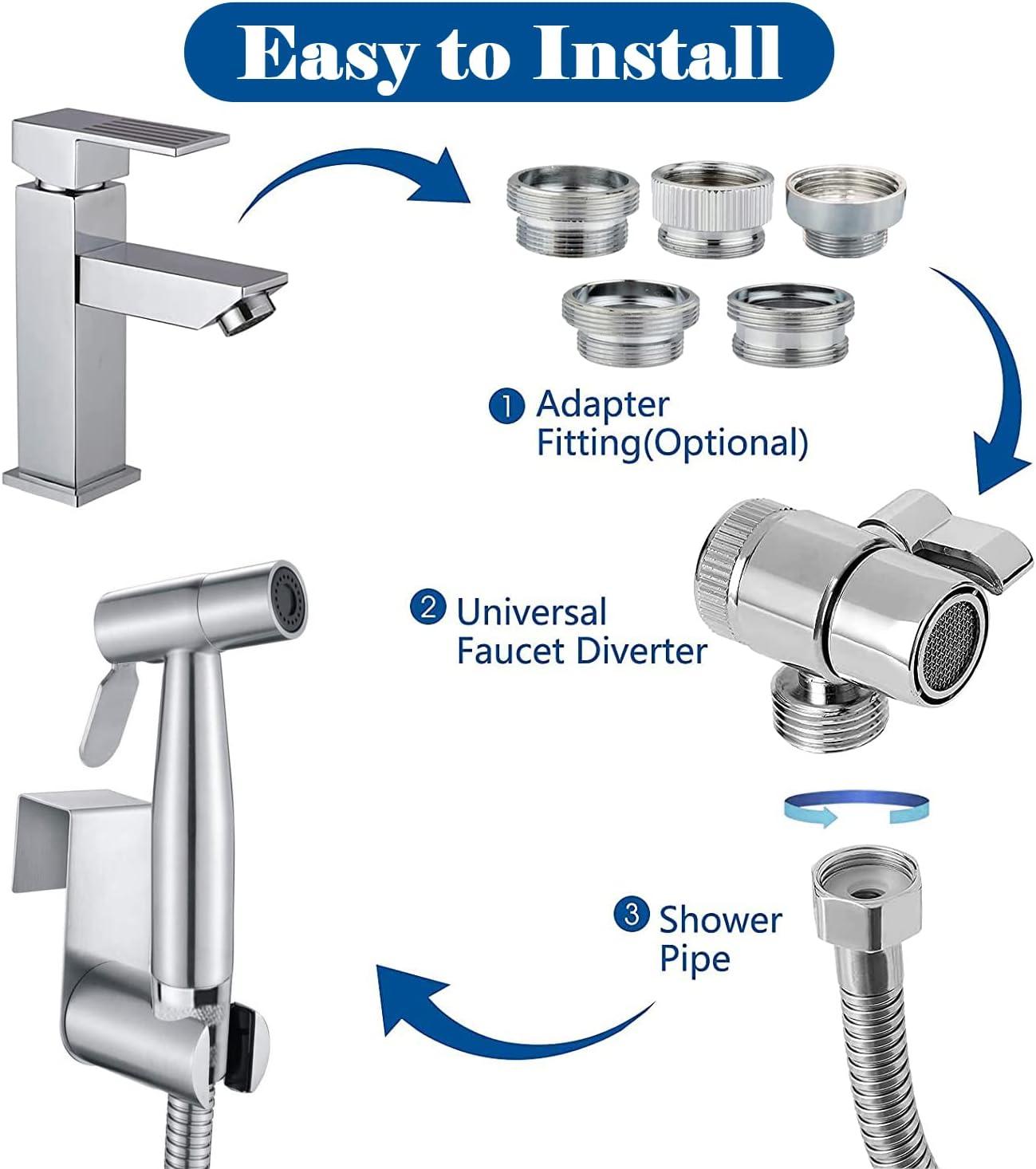 Easy to Install

1 Adapter Fitting(Optional)

2 Universal Faucet Diverter

3 Shower Pipe