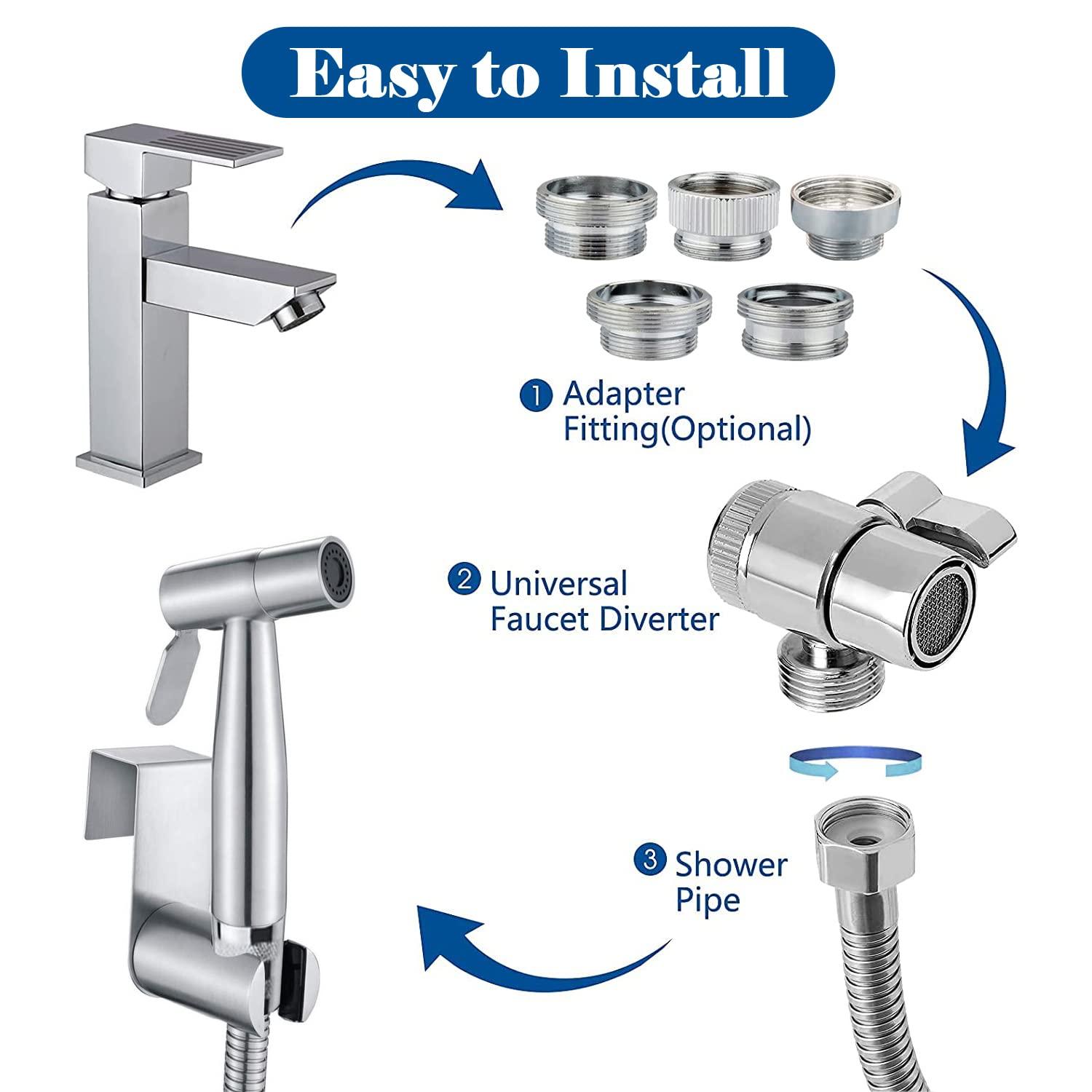 Easy to Install

1 Adapter Fitting(Optional)

2 Universal Faucet Diverter

3 Shower Pipe