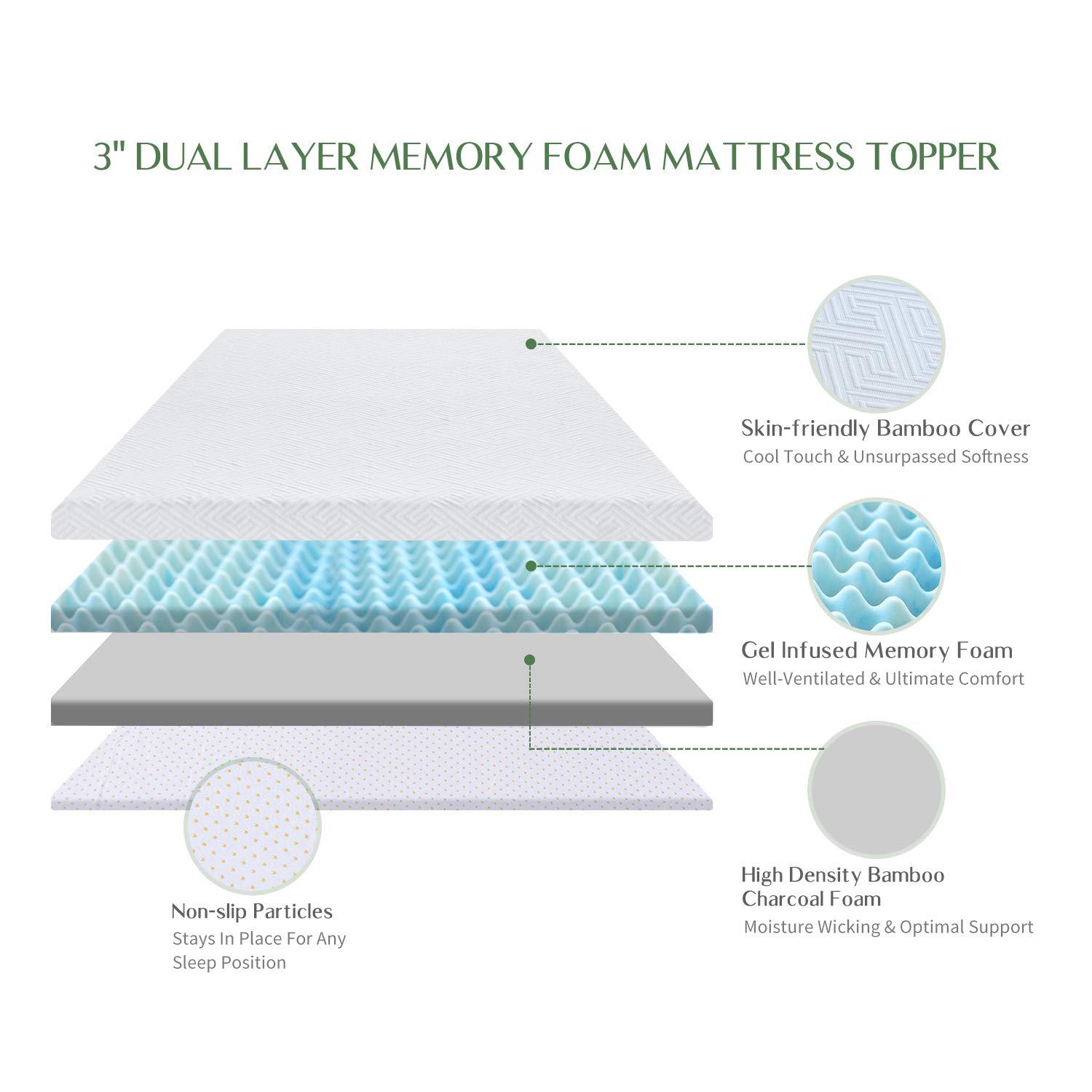 3" DUAL LAYER MEMORY FOAM MATTRESS TOPPER

Skin-friendly Bamboo Cover
Cool Touch & Unsurpassed Softness

Gel Infused Memory Foam
Well-Ventilated & Ultimate Comfort

High Density Bamboo Charcoal Foam
Moisture Wicking & Optimal Support

Non-slip Particles
Stays In Place For Any Sleep Position