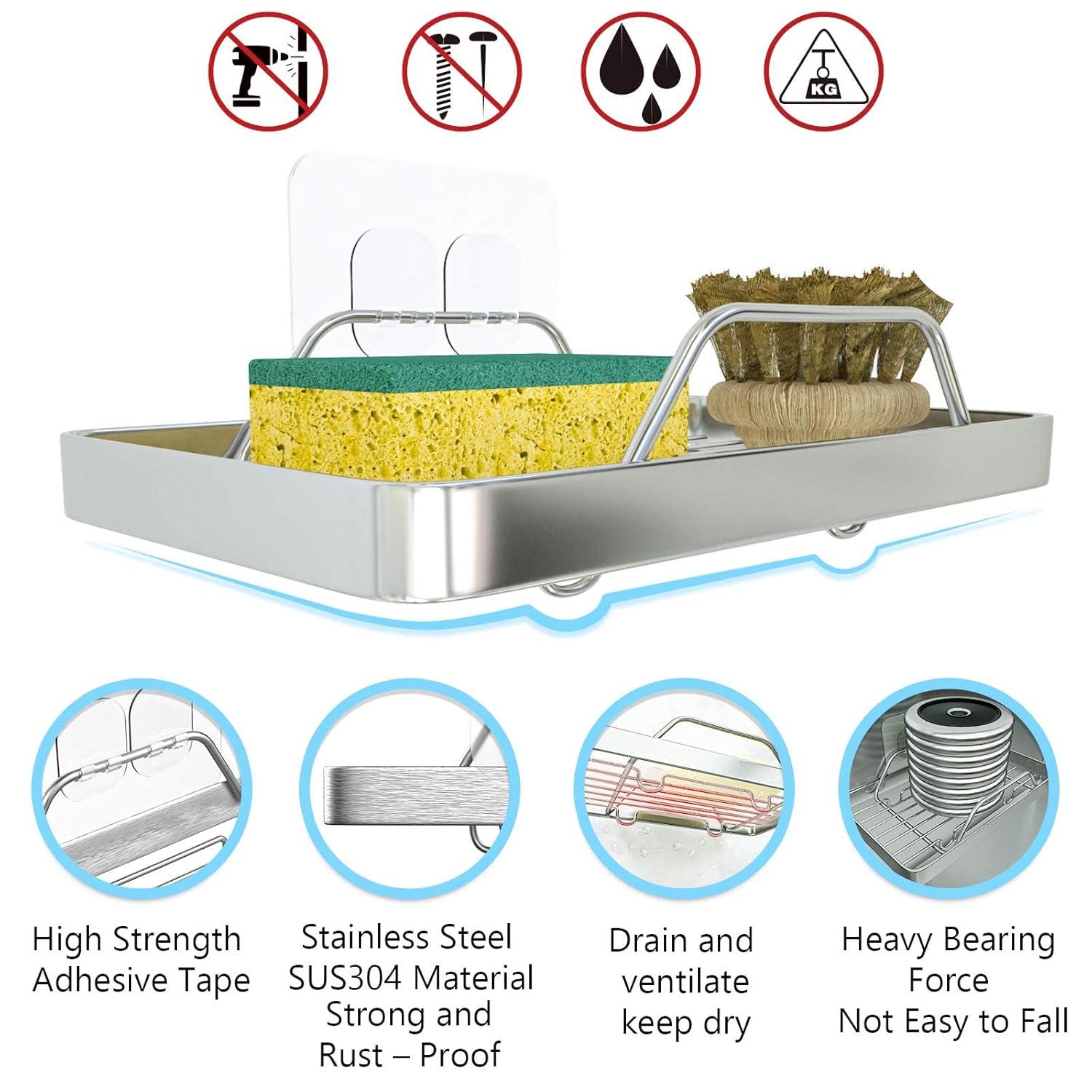 KG

High Strength Adhesive Tape

Stainless Steel SUS304 Material Strong and Rust – Proof

Drain and ventilate keep dry

Heavy Bearing Force Not Easy to Fall