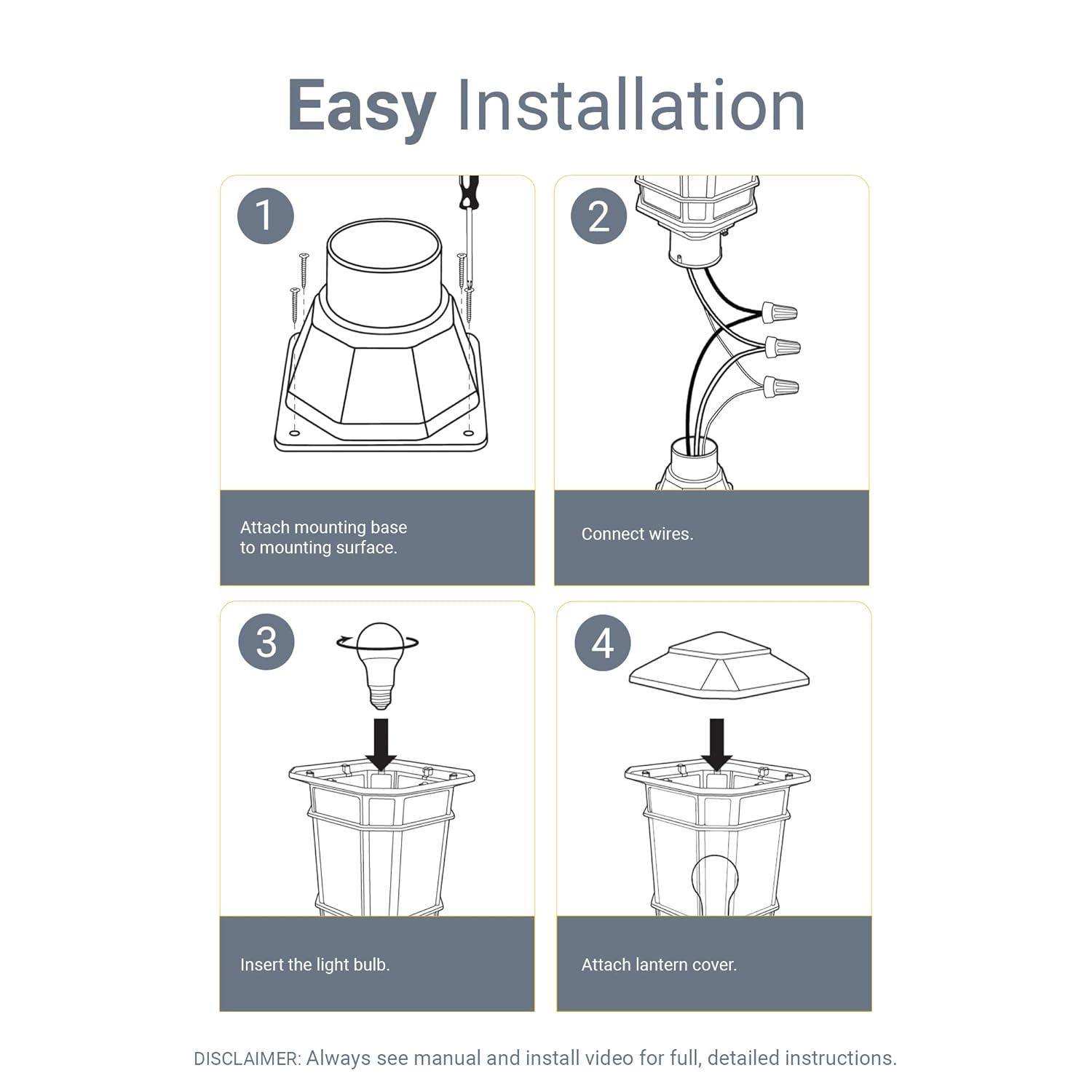 Easy Installation

1

Attach mounting base to mounting surface.

2

Connect wires.

3

Insert the light bulb.

4

Attach lantern cover.

DISCLAIMER: Always see manual and install video for full, detailed instructions.