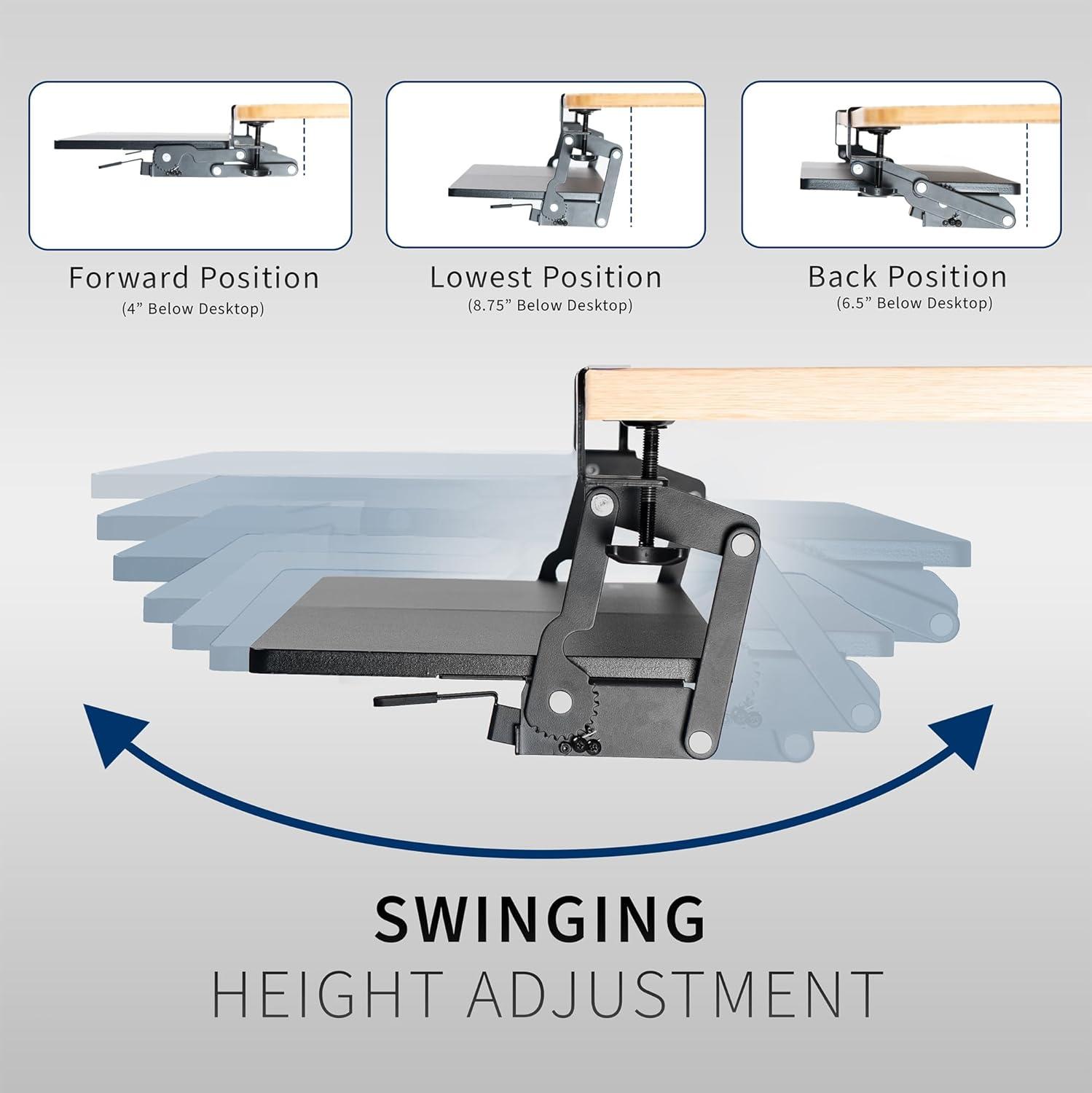 Forward Position
(4” Below Desktop)

Lowest Position
(8.75” Below Desktop)

Back Position
(6.5” Below Desktop)

SWINGING
HEIGHT ADJUSTMENT