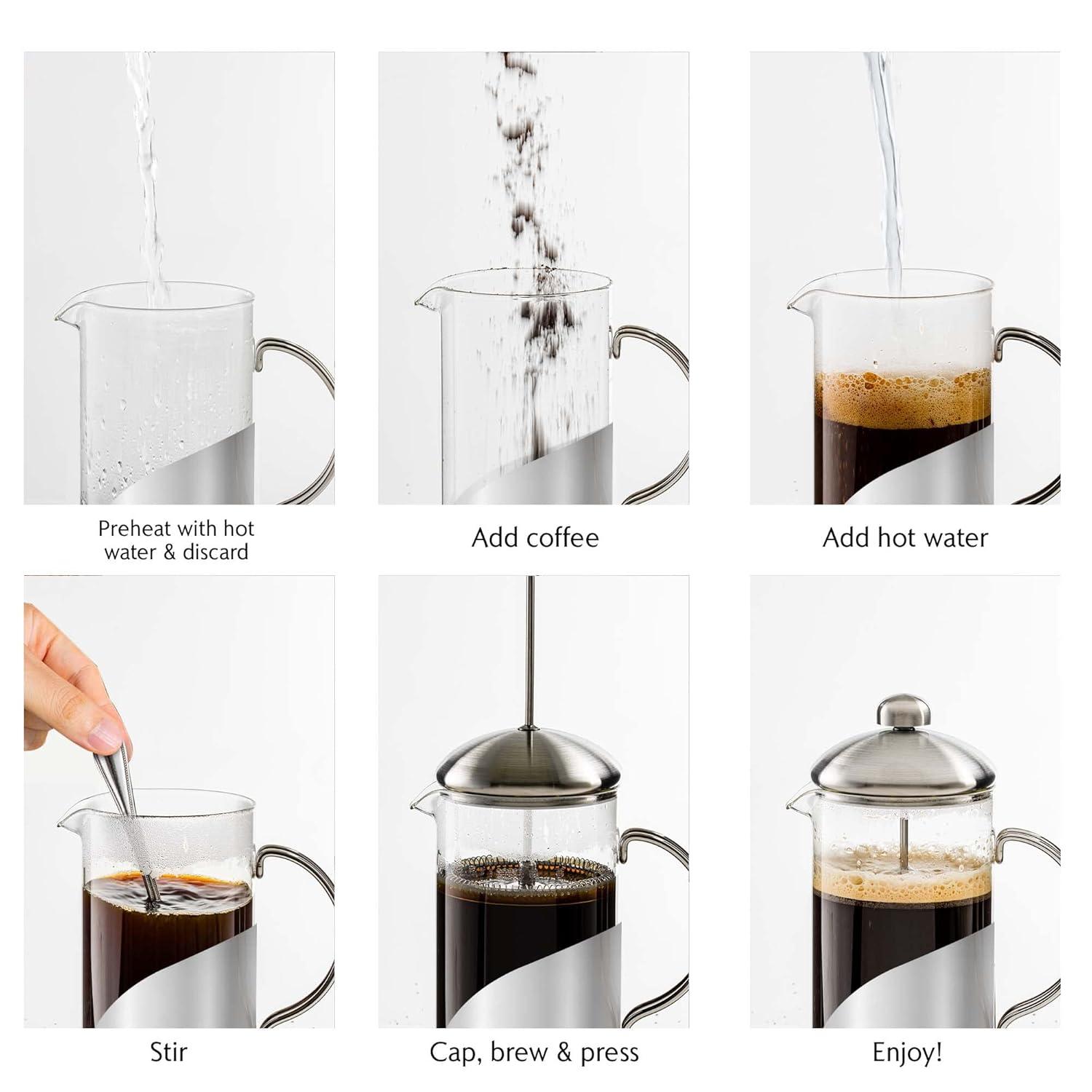 Preheat with hot water & discard

Add coffee

Add hot water

Stir

Cap, brew & press

Enjoy!