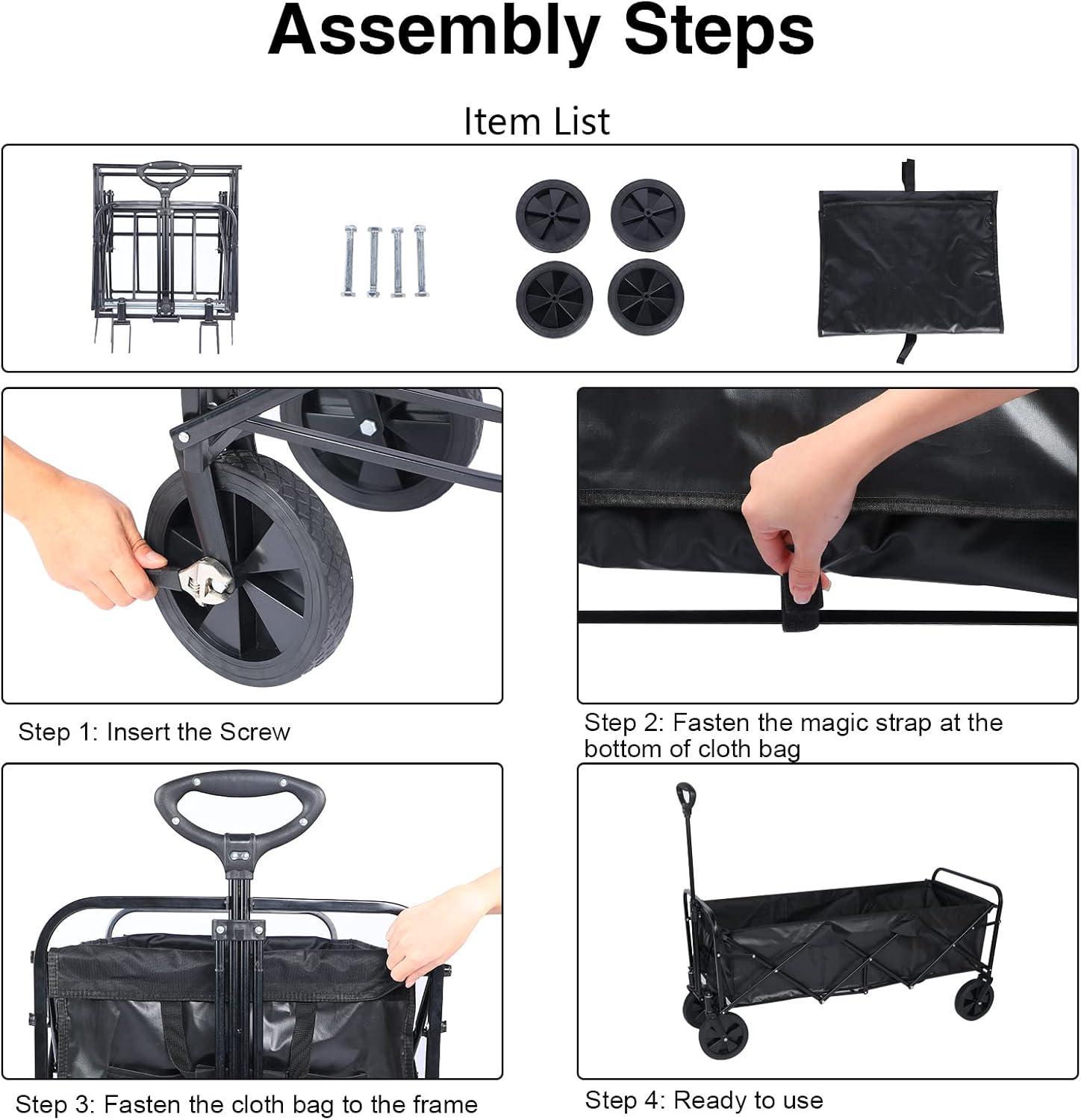 Assembly Steps

Item List

Step 1: Insert the Screw

Step 2: Fasten the magic strap at the bottom of cloth bag

Step 3: Fasten the cloth bag to the frame

Step 4: Ready to use