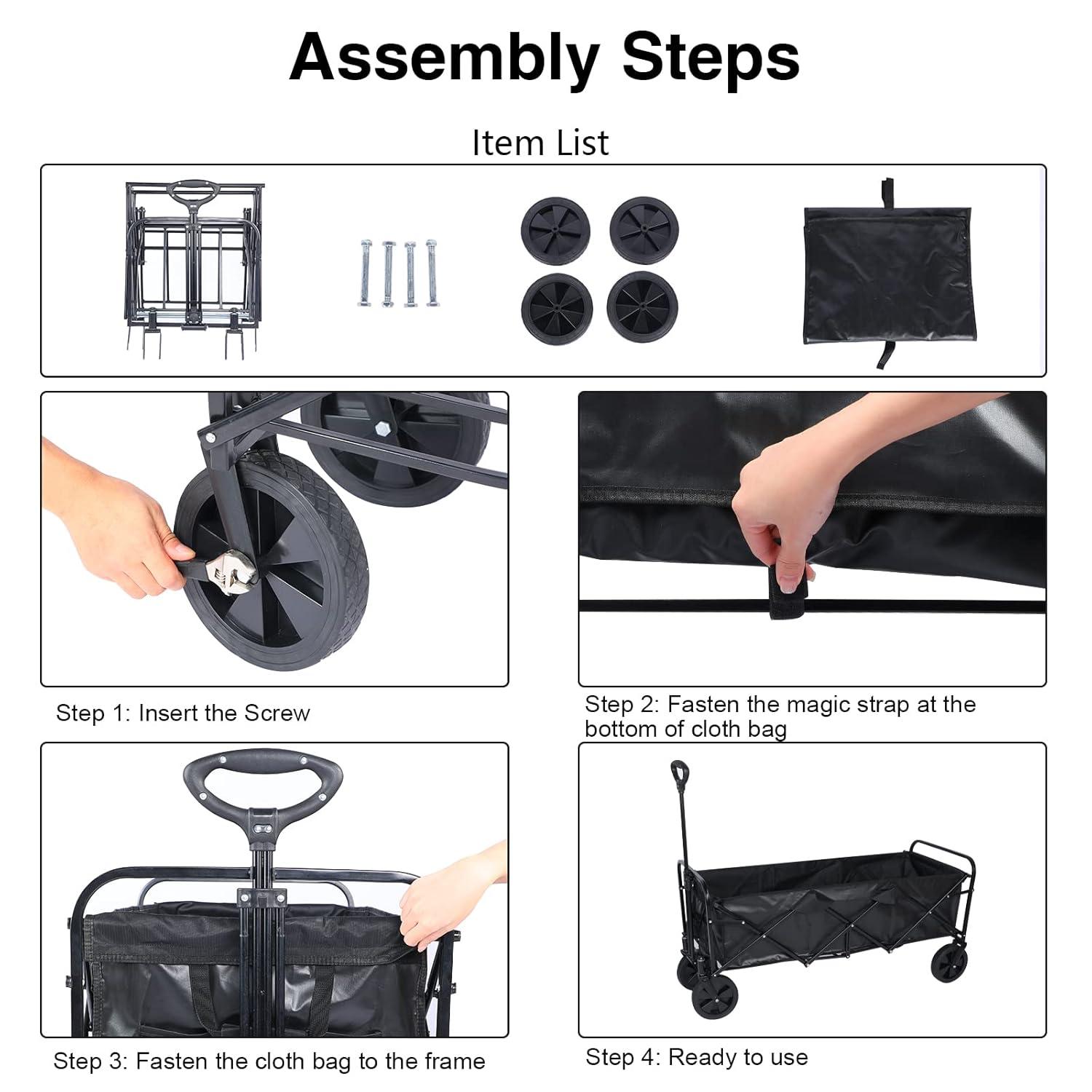 Assembly Steps

Item List

Step 1: Insert the Screw

Step 2: Fasten the magic strap at the bottom of cloth bag

Step 3: Fasten the cloth bag to the frame

Step 4: Ready to use