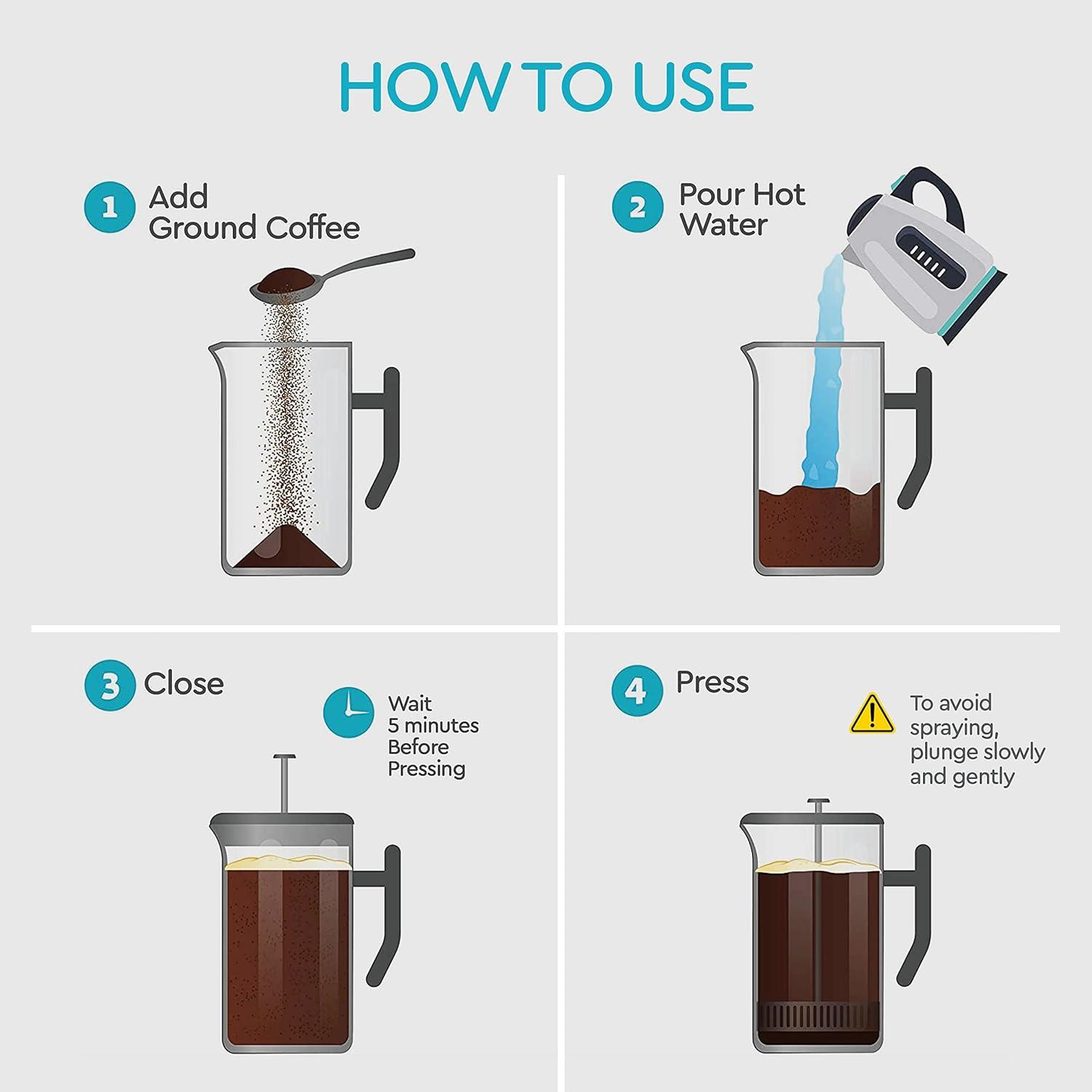 HOW TO USE

1 Add Ground Coffee

2 Pour Hot Water

3 Close

Wait 5 minutes Before Pressing

4 Press

To avoid spraying, plunge slowly and gently