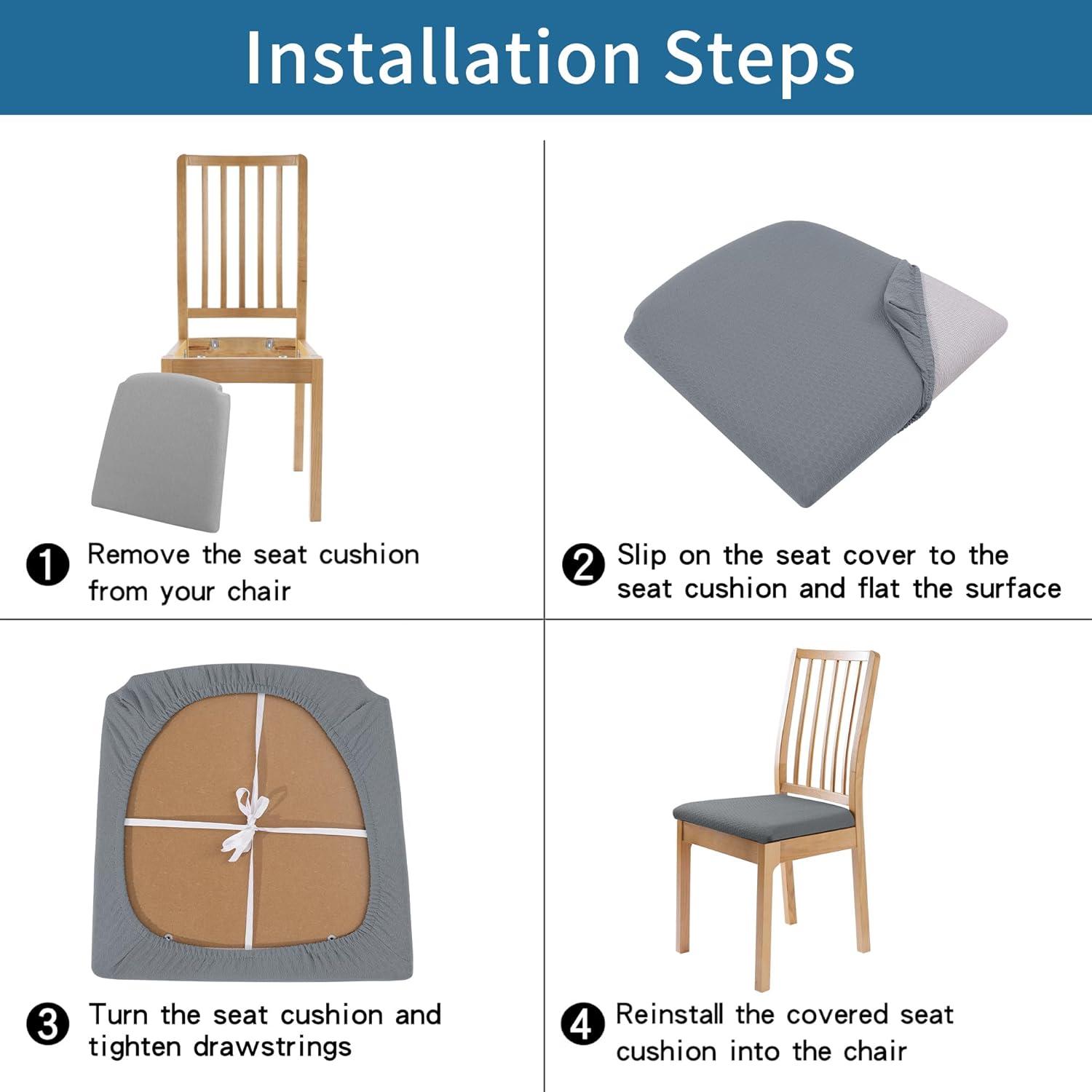 Installation Steps

1 Remove the seat cushion from your chair

2 Slip on the seat cover to the seat cushion and flat the surface

3 Turn the seat cushion and tighten drawstrings

4 Reinstall the covered seat cushion into the chair