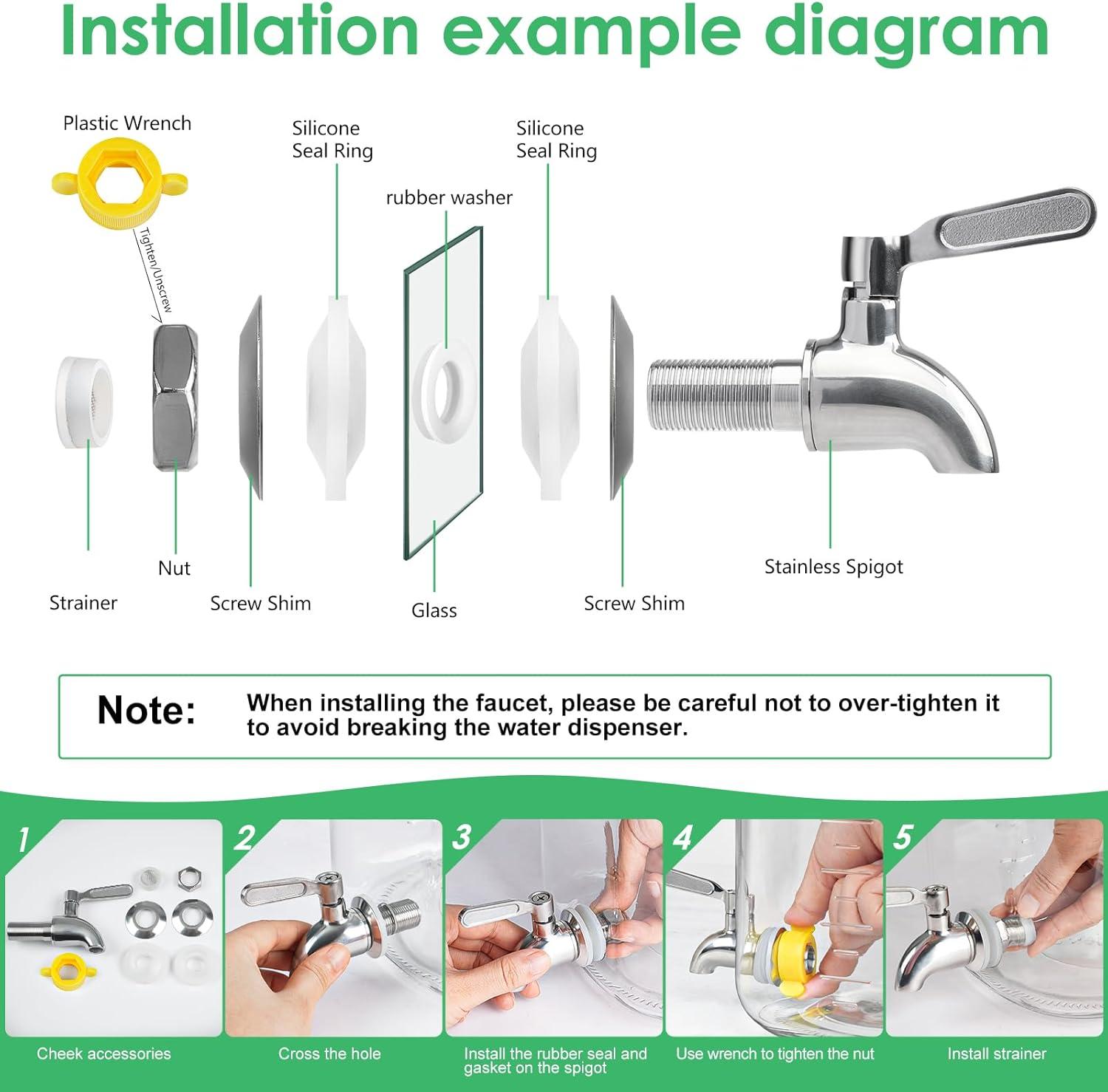 Installation example diagram

Plastic Wrench

Tighten/Unscrew

Silicone Seal Ring

rubber washer

Silicone Seal Ring

Strainer

Nut

Screw Shim

Glass

Screw Shim

Stainless Spigot

Note: When installing the faucet, please be careful not to over-tighten it to avoid breaking the water dispenser.

1
Cheek accessories

2
Cross the hole

3
Install the rubber seal and gasket on the spigot

4
Use wrench to tighten the nut

5
Install strainer