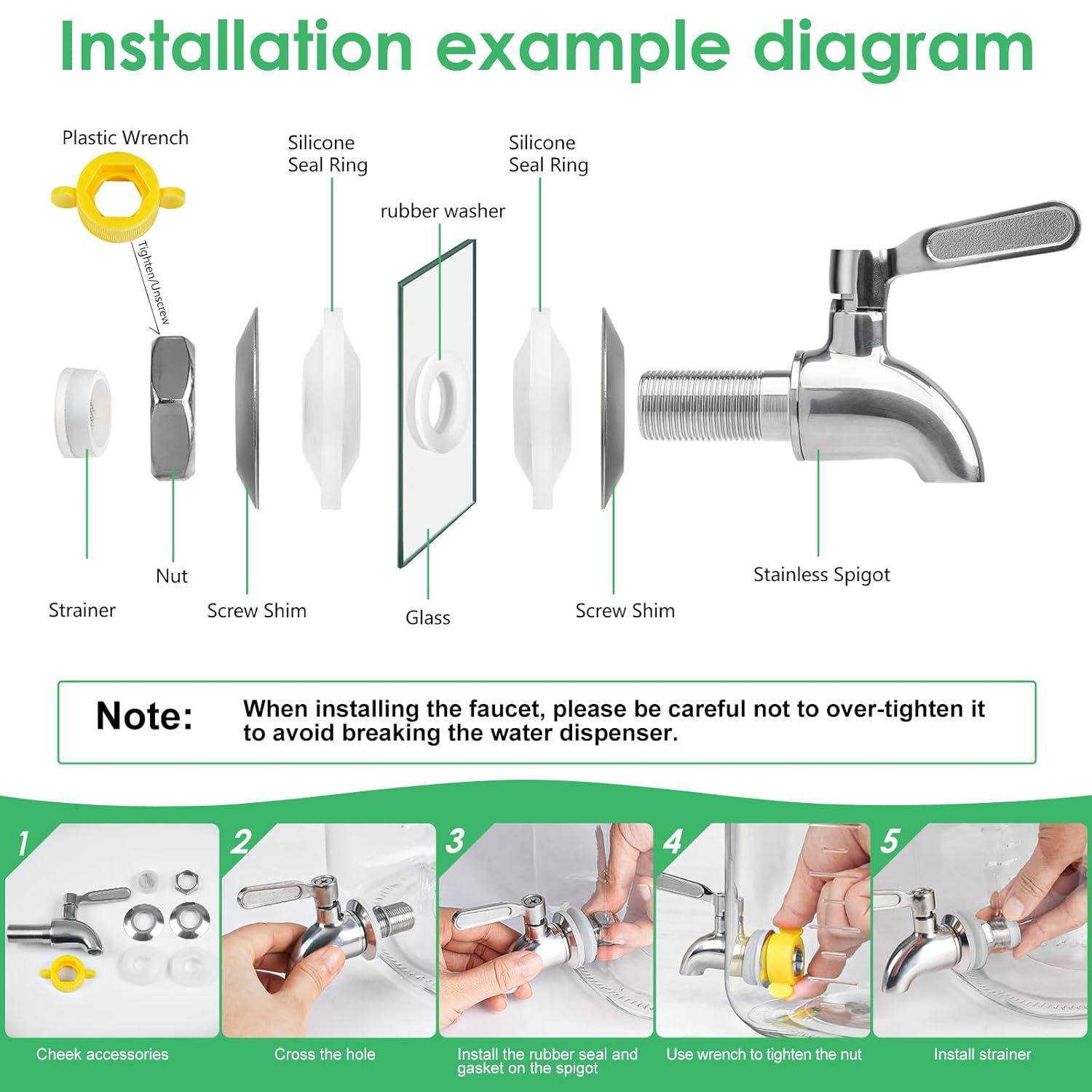 Installation example diagram

Plastic Wrench

Tighten/Unscrew

Silicone Seal Ring

rubber washer

Silicone Seal Ring

Strainer

Nut

Screw Shim

Glass

Screw Shim

Stainless Spigot

Note: When installing the faucet, please be careful not to over-tighten it to avoid breaking the water dispenser.

1
Cheek accessories

2
Cross the hole

3
Install the rubber seal and gasket on the spigot

4
Use wrench to tighten the nut

5
Install strainer