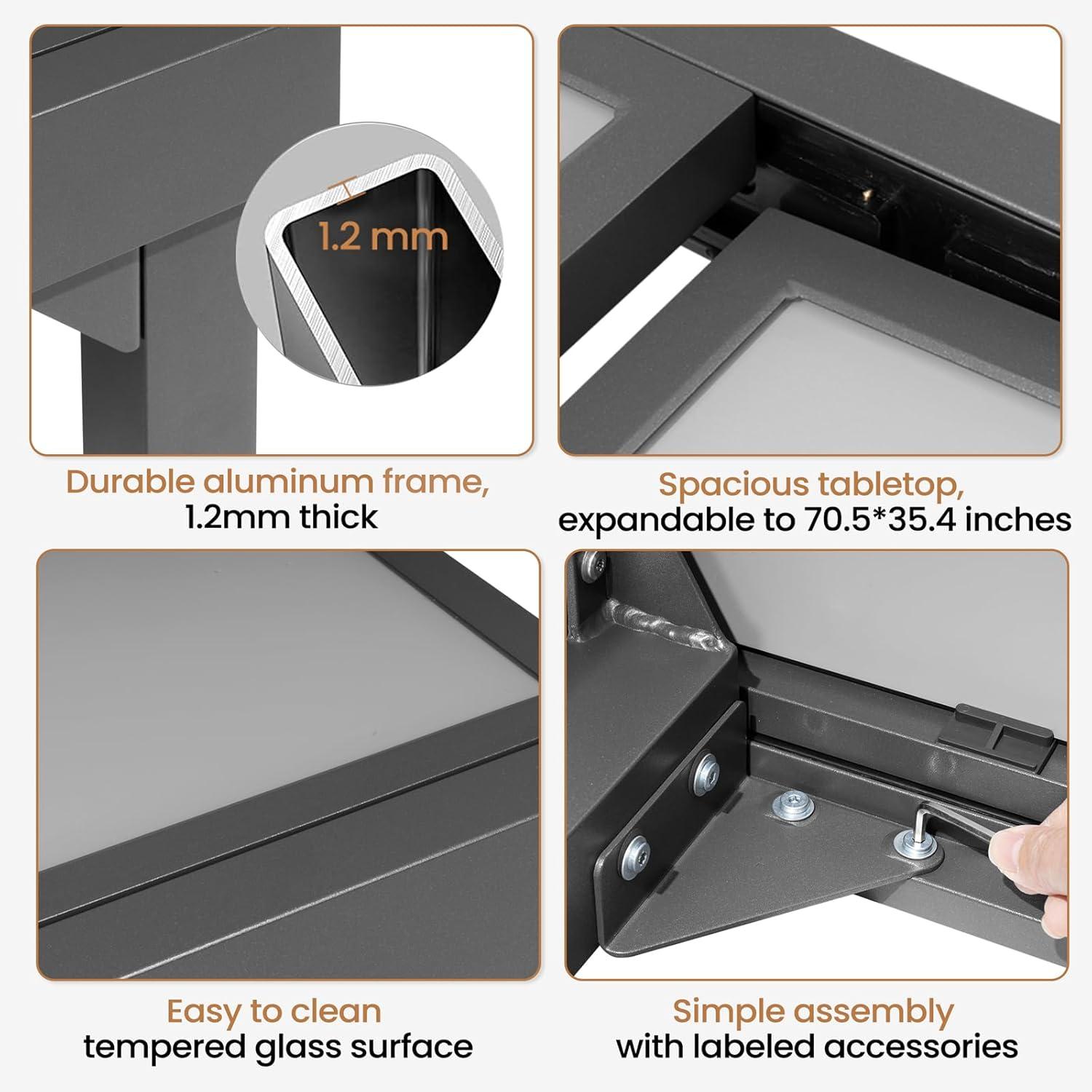 1.2 mm

Durable aluminum frame,
1.2mm thick

Spacious tabletop,
expandable to 70.5*35.4 inches

Easy to clean
tempered glass surface

Simple assembly
with labeled accessories