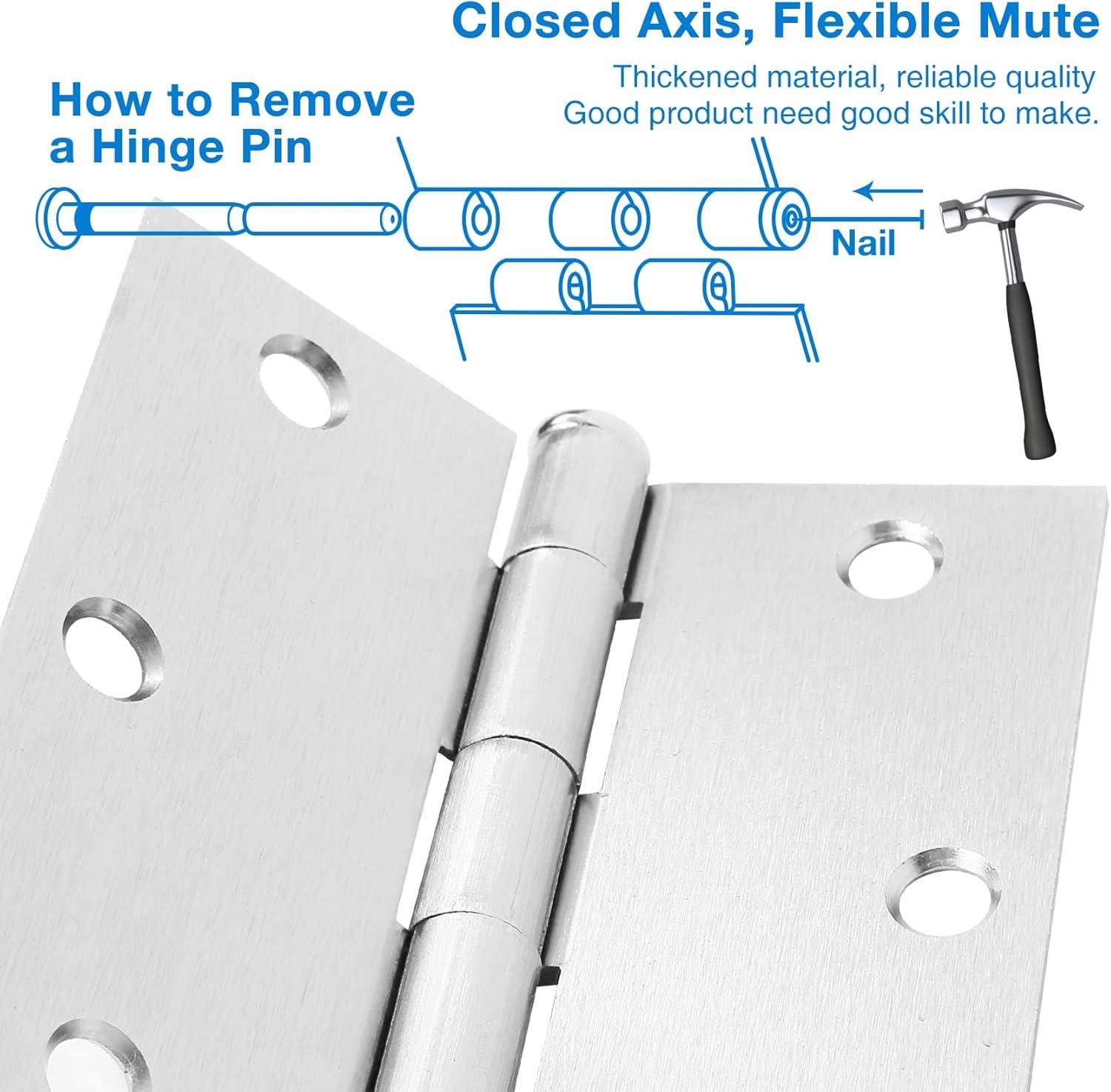 Closed Axis, Flexible Mute

Thickened material, reliable quality
Good product need good skill to make.

How to Remove a Hinge Pin

Nail