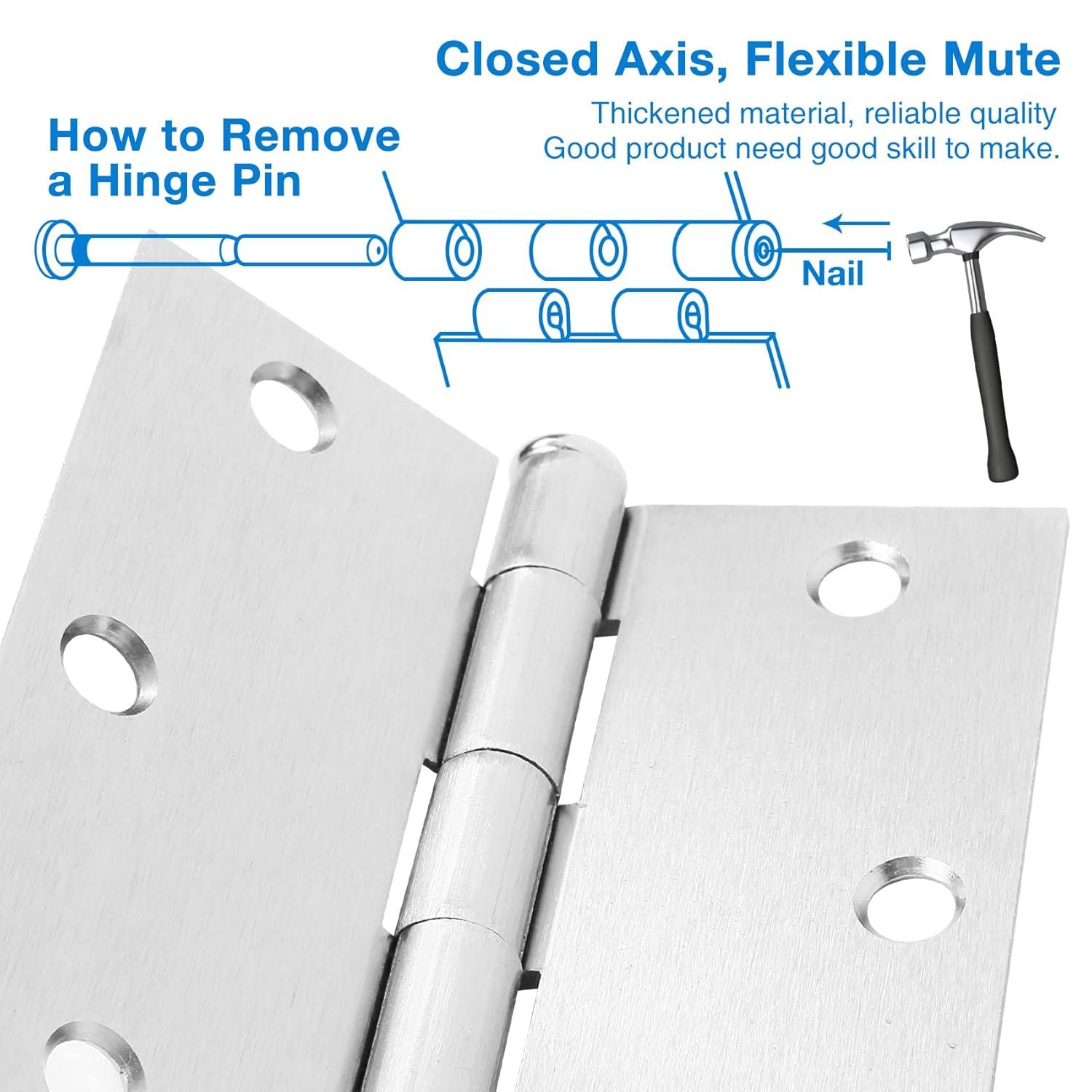 Closed Axis, Flexible Mute

Thickened material, reliable quality
Good product need good skill to make.

How to Remove a Hinge Pin

Nail