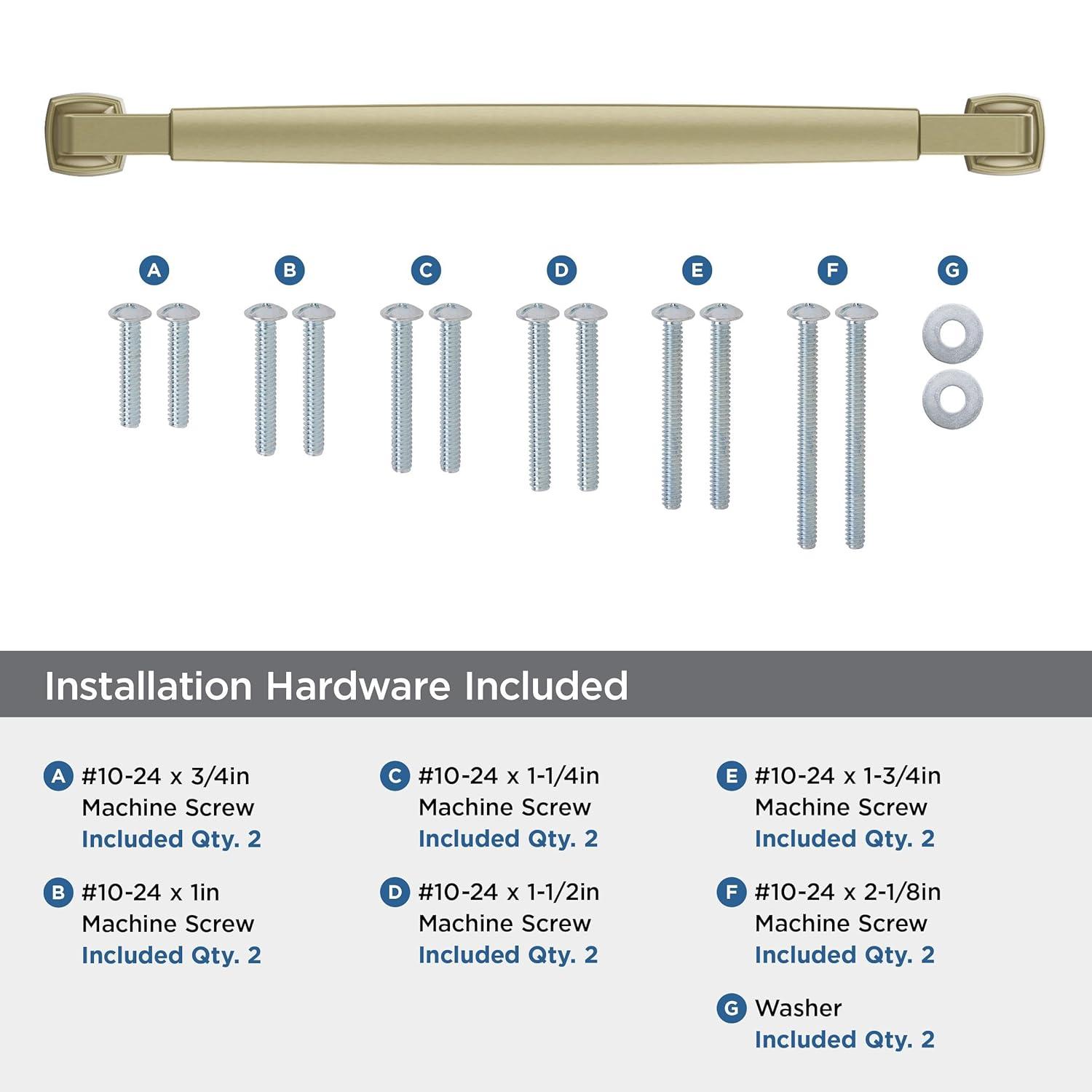 A B C D E F G

Installation Hardware Included

A #10-24 x 3/4in Machine Screw
Included Qty. 2

B #10-24 x 1in Machine Screw
Included Qty. 2

C #10-24 x 1-1/4in Machine Screw
Included Qty. 2

D #10-24 x 1-1/2in Machine Screw
Included Qty. 2

E #10-24 x 1-3/4in Machine Screw
Included Qty. 2

F #10-24 x 2-1/8in Machine Screw
Included Qty. 2

G Washer
Included Qty. 2