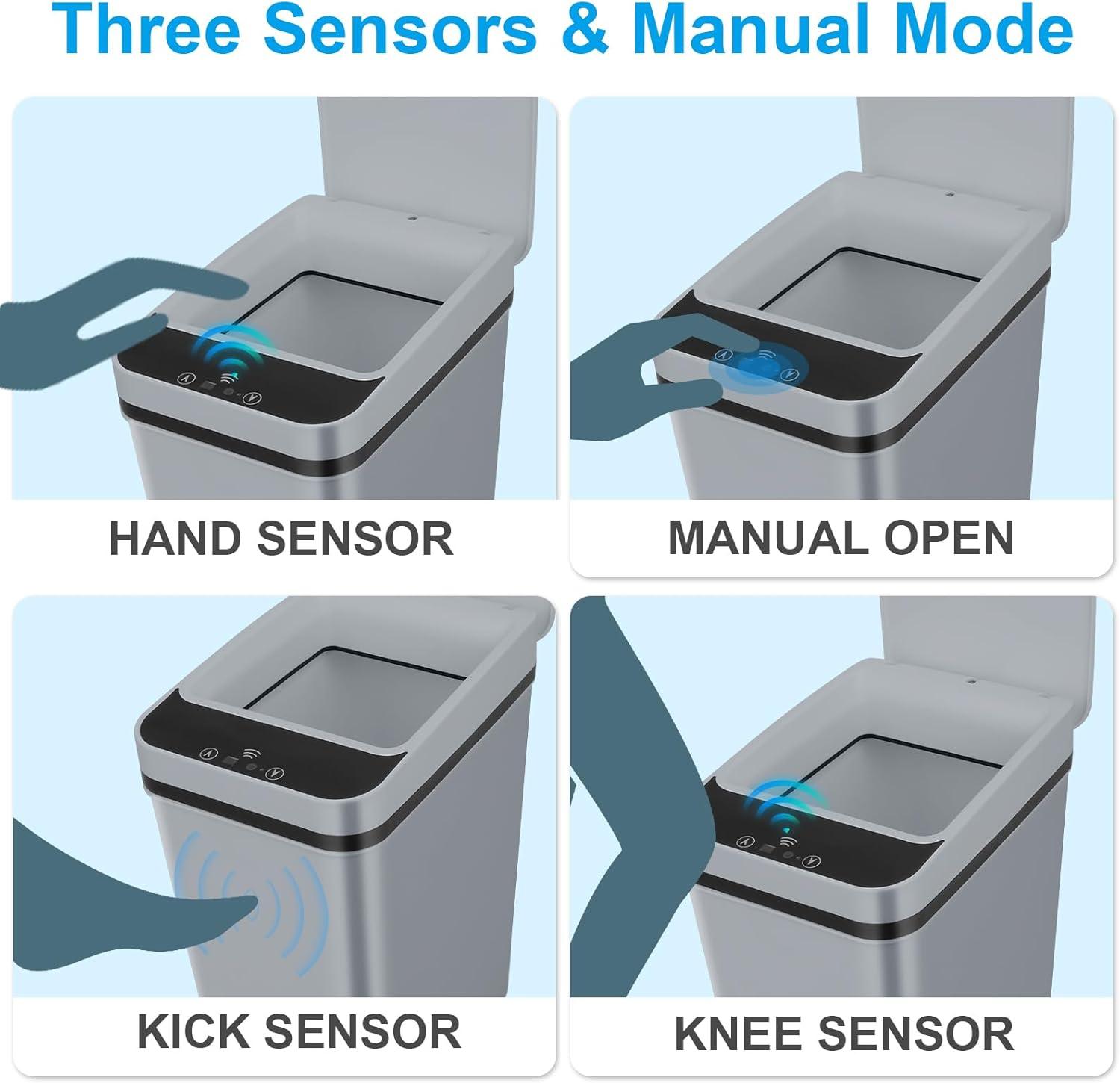 Three Sensors & Manual Mode

HAND SENSOR

MANUAL OPEN

KICK SENSOR

KNEE SENSOR