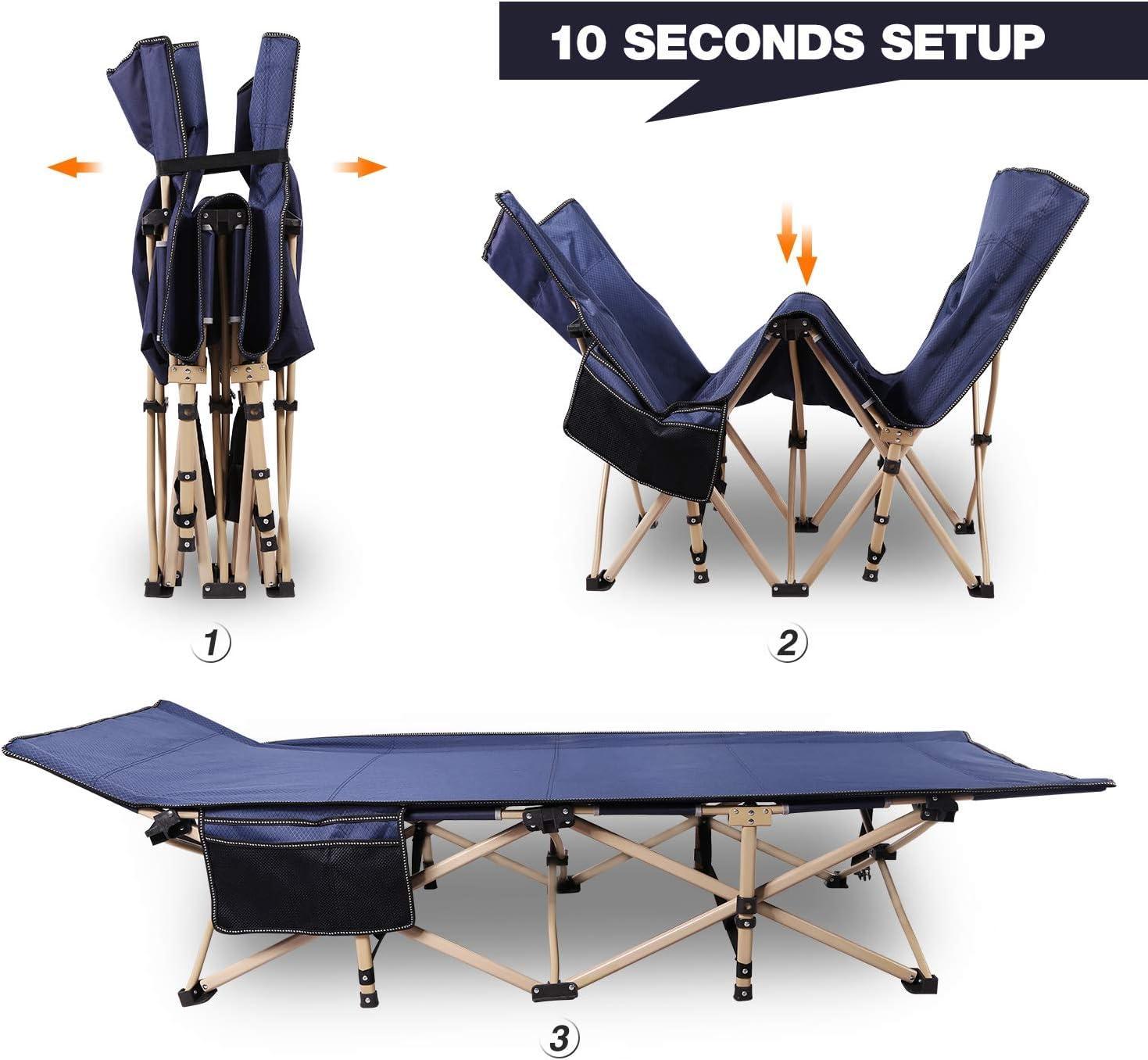 10 SECONDS SETUP

1

2

3