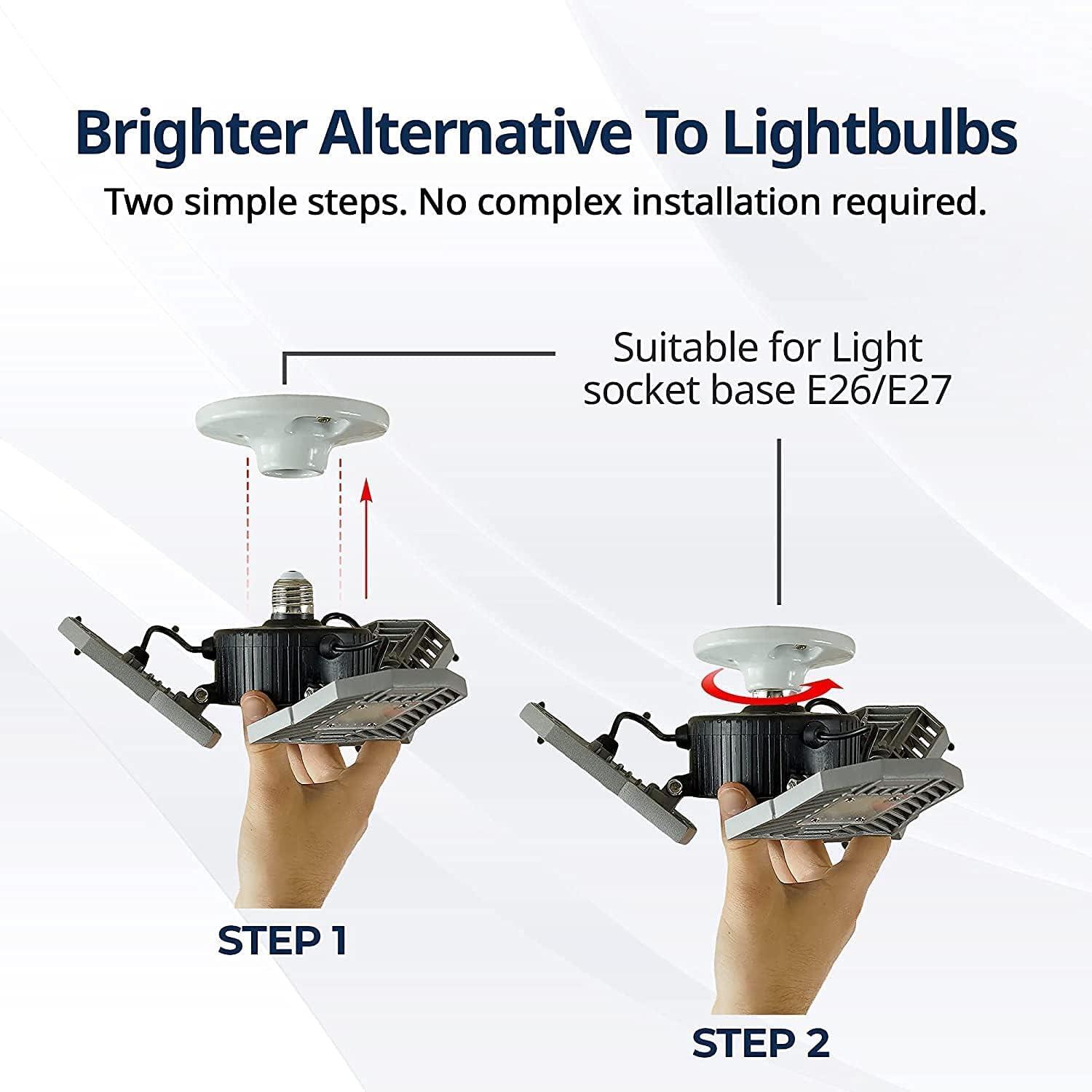 Brighter Alternative To Lightbulbs

Two simple steps. No complex installation required.

Suitable for Light socket base E26/E27

STEP 1

STEP 2