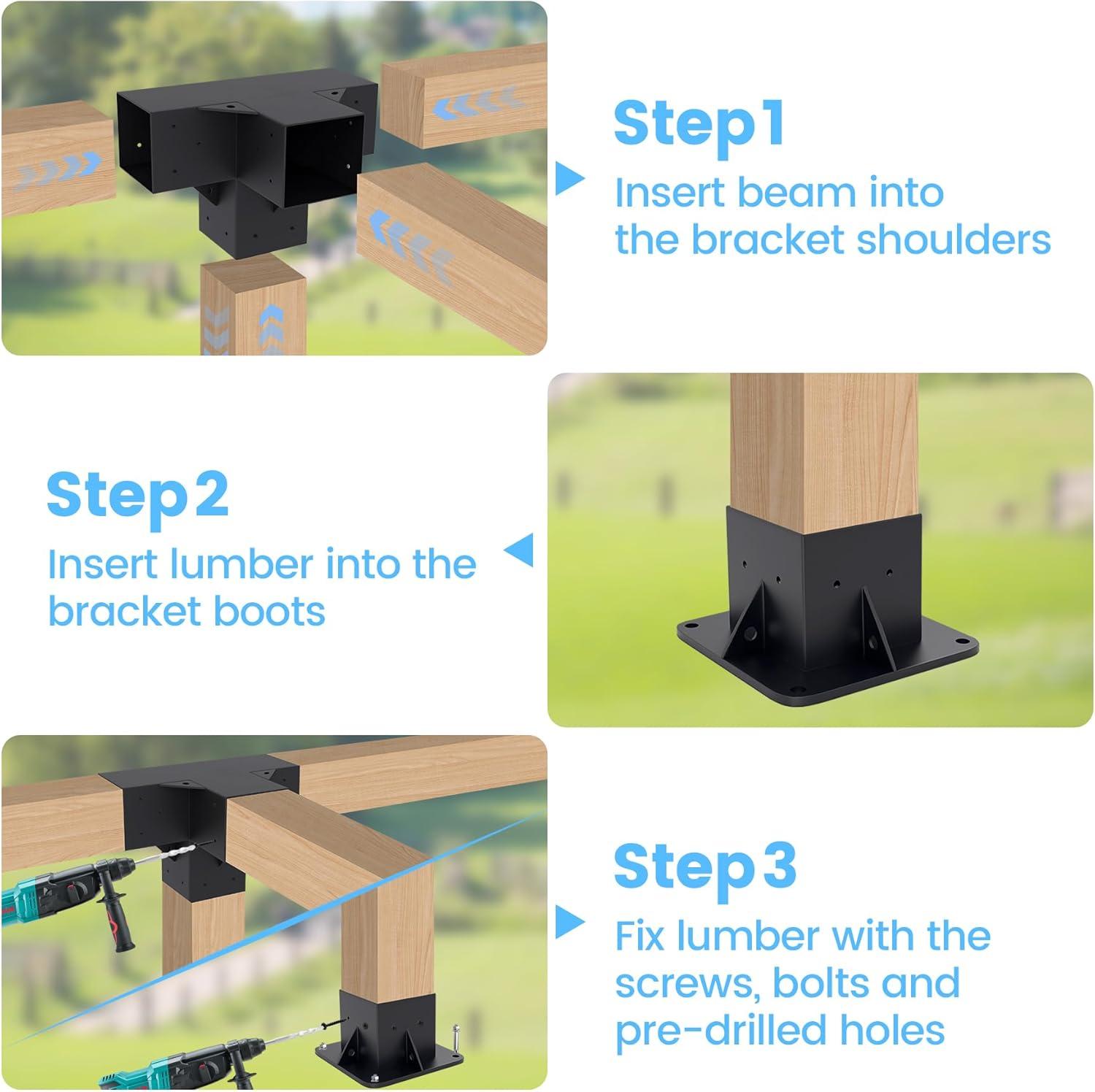 Step1
Insert beam into the bracket shoulders

Step2
Insert lumber into the bracket boots

Step3
Fix lumber with the screws, bolts and pre-drilled holes