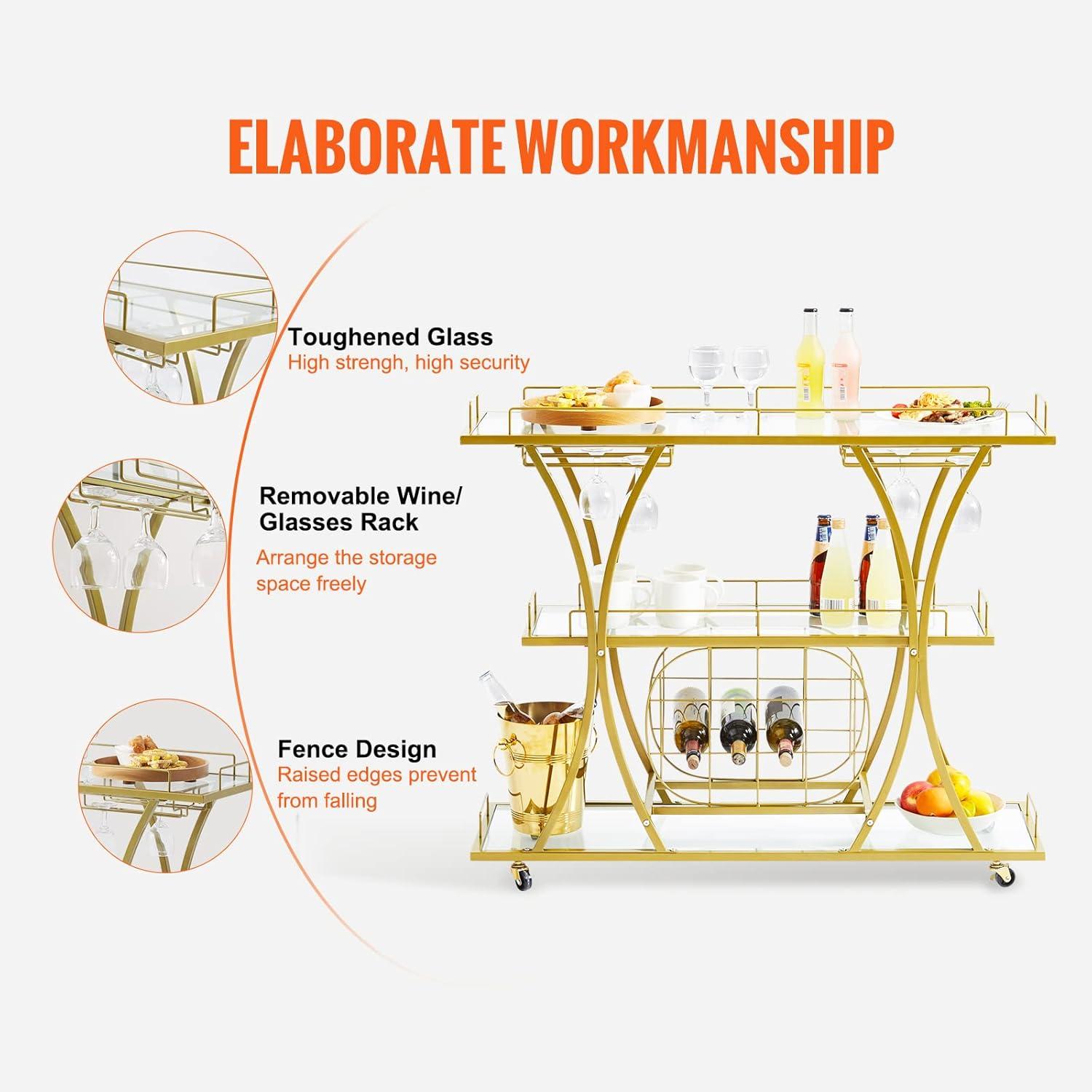 ELABORATE WORKMANSHIP

Toughened Glass
High strengh, high security

Removable Wine/ Glasses Rack
Arrange the storage space freely

Fence Design
Raised edges prevent from falling