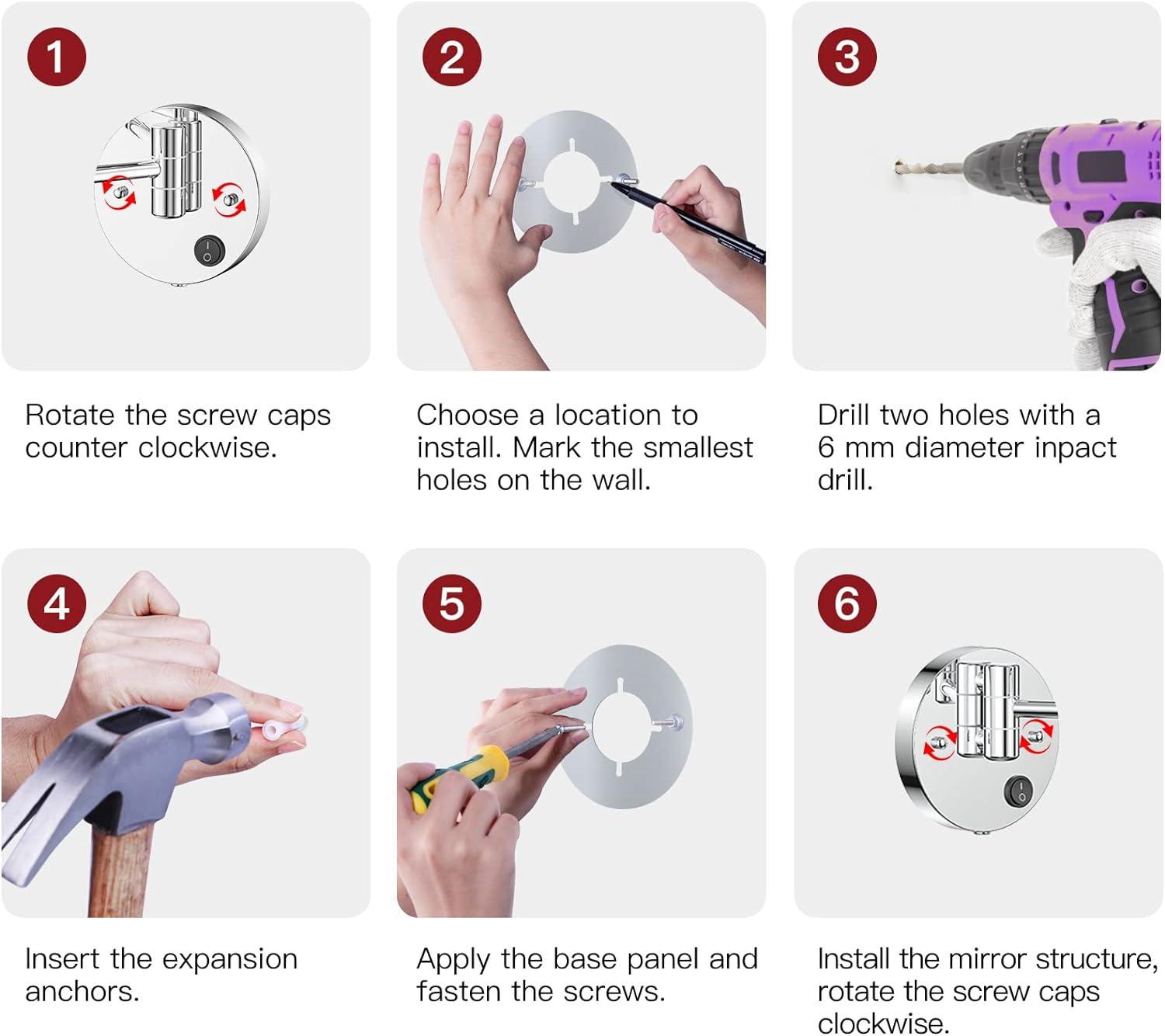 1

Rotate the screw caps counter clockwise.

2

Choose a location to install. Mark the smallest holes on the wall.

3

Drill two holes with a 6 mm diameter inpact drill.

4

Insert the expansion anchors.

5

Apply the base panel and fasten the screws.

6

Install the mirror structure, rotate the screw caps clockwise.