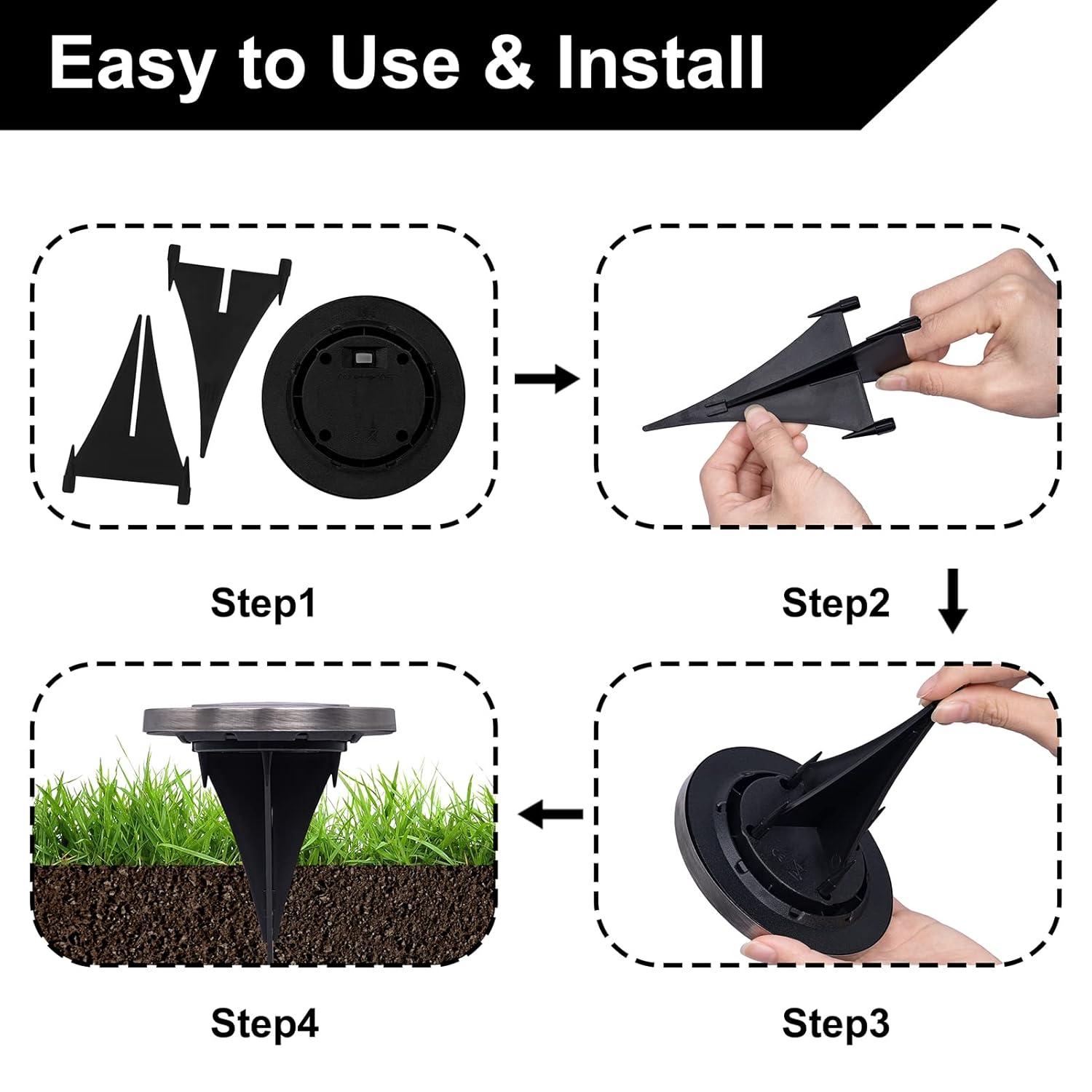 Easy to Use & Install

Step1

Step2

Step4

Step3