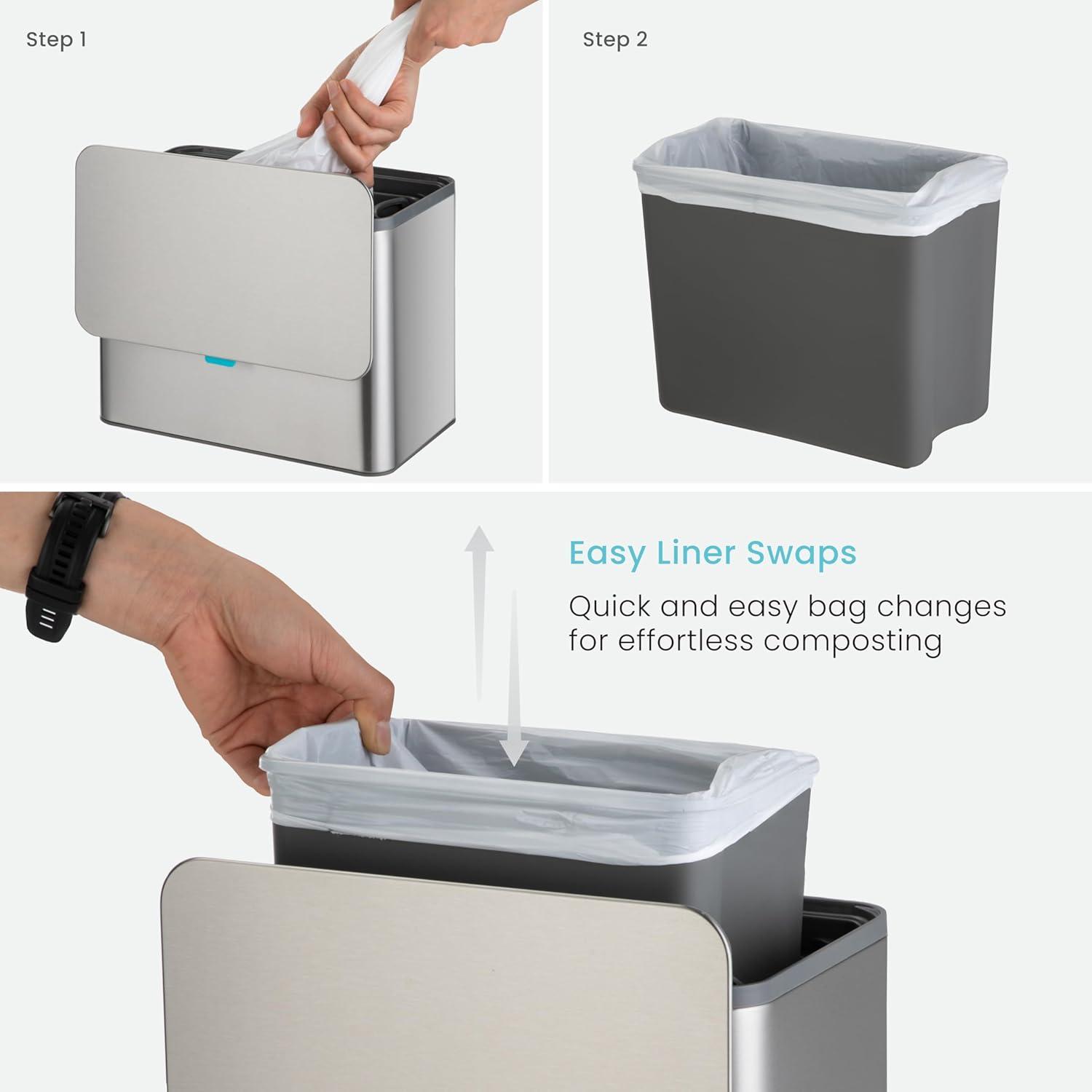 Step 1

Step 2

Easy Liner Swaps

Quick and easy bag changes for effortless composting