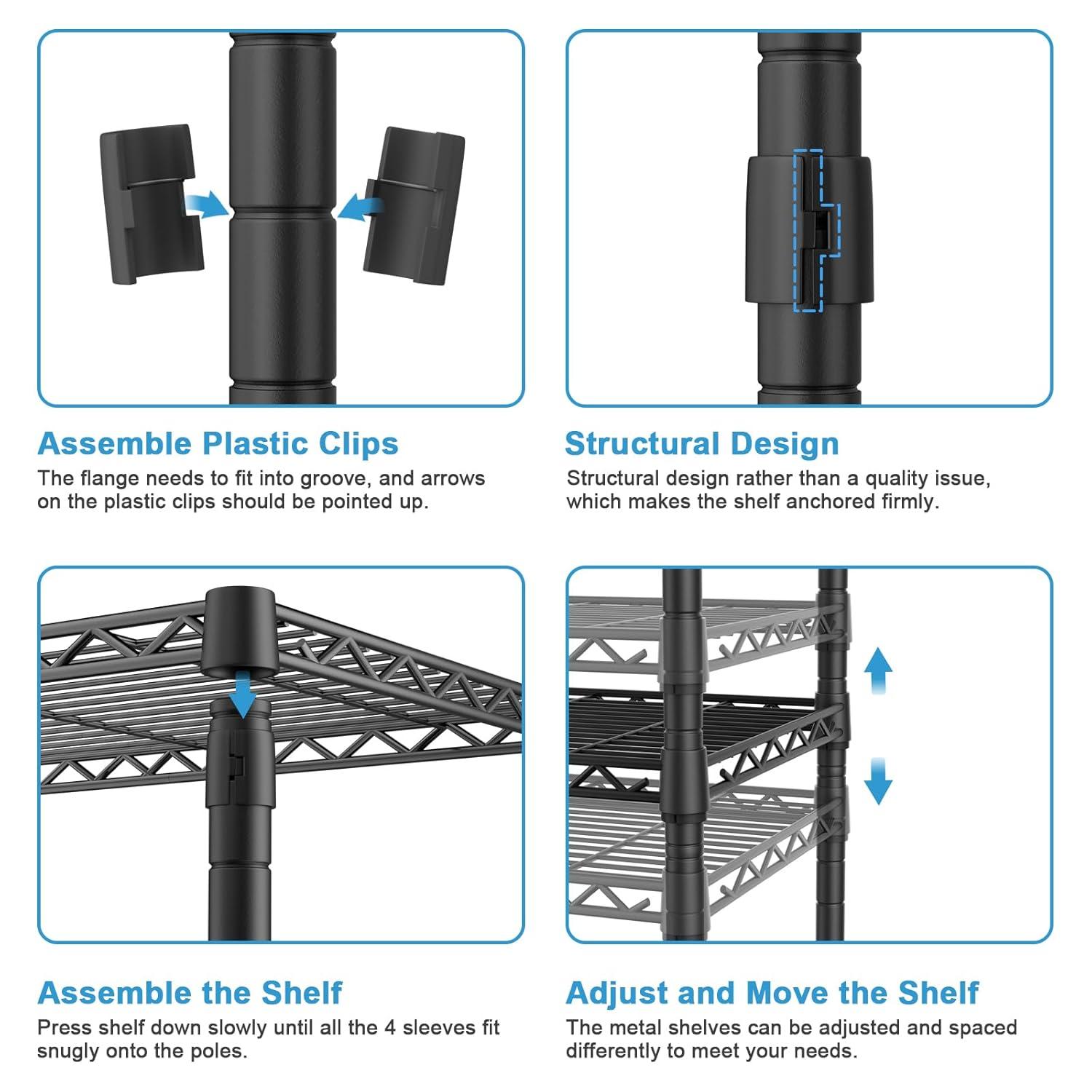 Assemble Plastic Clips
The flange needs to fit into groove, and arrows on the plastic clips should be pointed up.

Structural Design
Structural design rather than a quality issue, which makes the shelf anchored firmly.

Assemble the Shelf
Press shelf down slowly until all the 4 sleeves fit snugly onto the poles.

Adjust and Move the Shelf
The metal shelves can be adjusted and spaced differently to meet your needs.