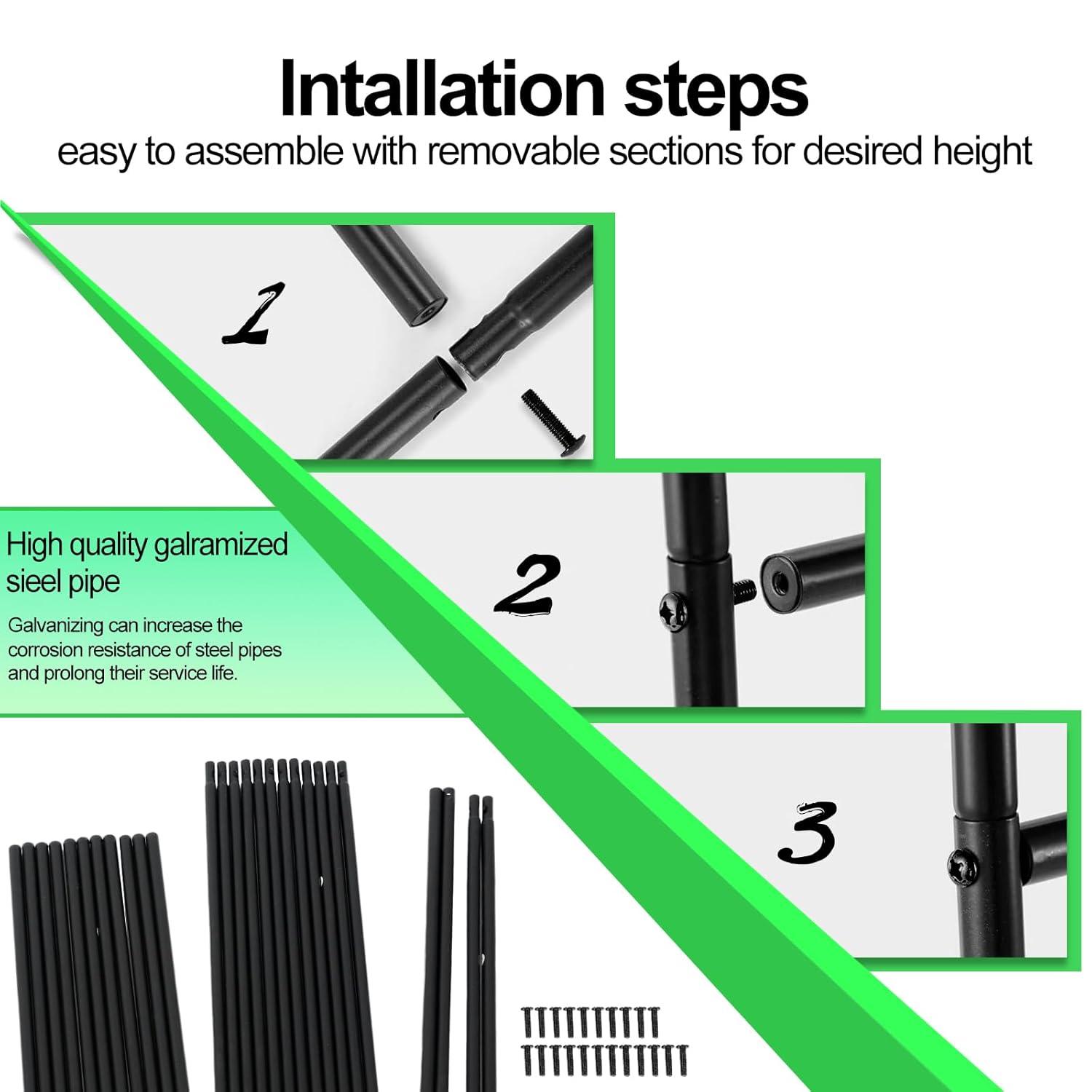 Intallation steps
easy to assemble with removable sections for desired height

1

High quality galramized sieel pipe

Galvanizing can increase the corrosion resistance of steel pipes and prolong their service life.

2

3