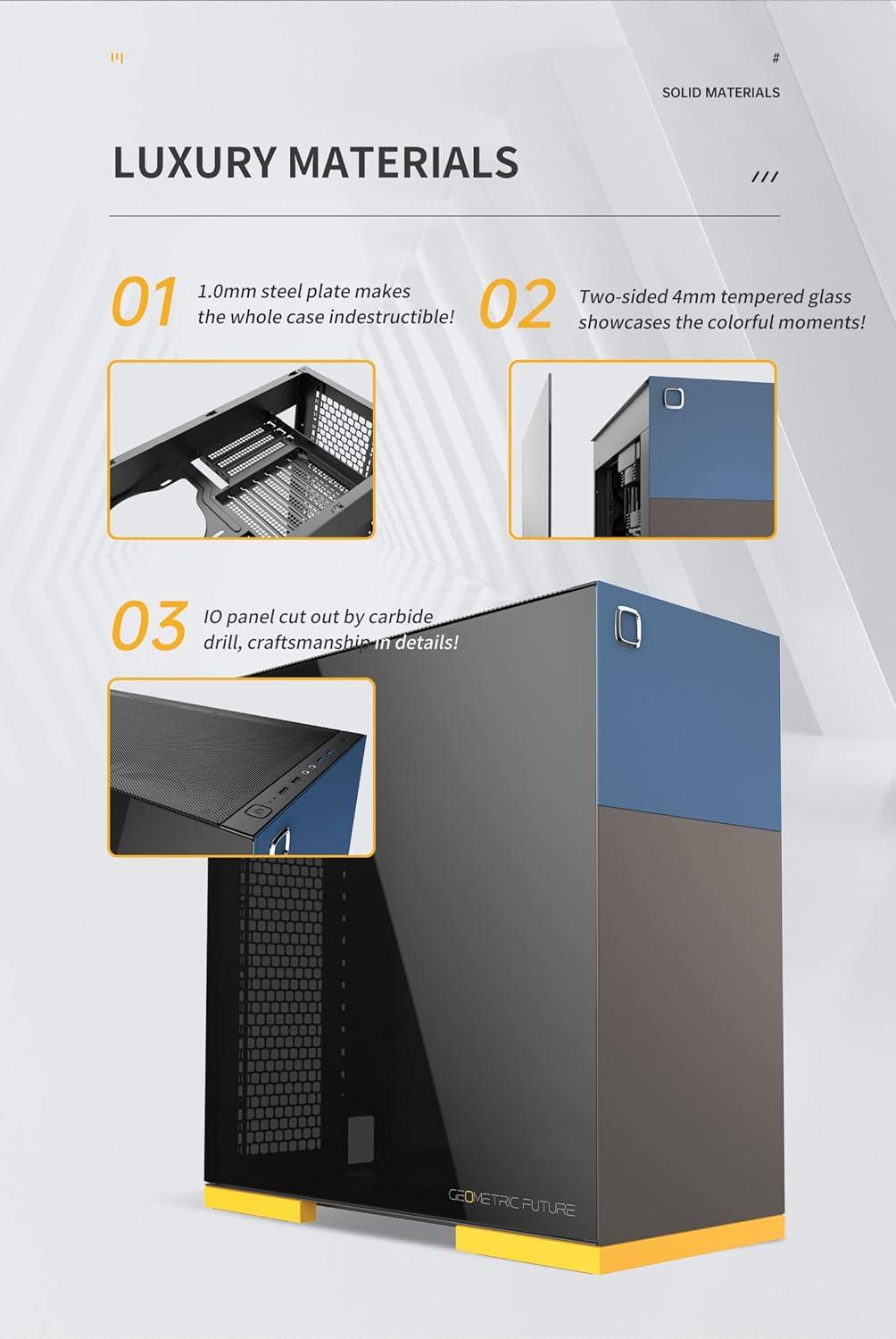 #

SOLID MATERIALS

LUXURY MATERIALS

///

01 1.0mm steel plate makes the whole case indestructible!

02 Two-sided 4mm tempered glass showcases the colorful moments!

03 IO panel cut out by carbide drill, craftsmanship in details!

GEOMETRIC FUTURE