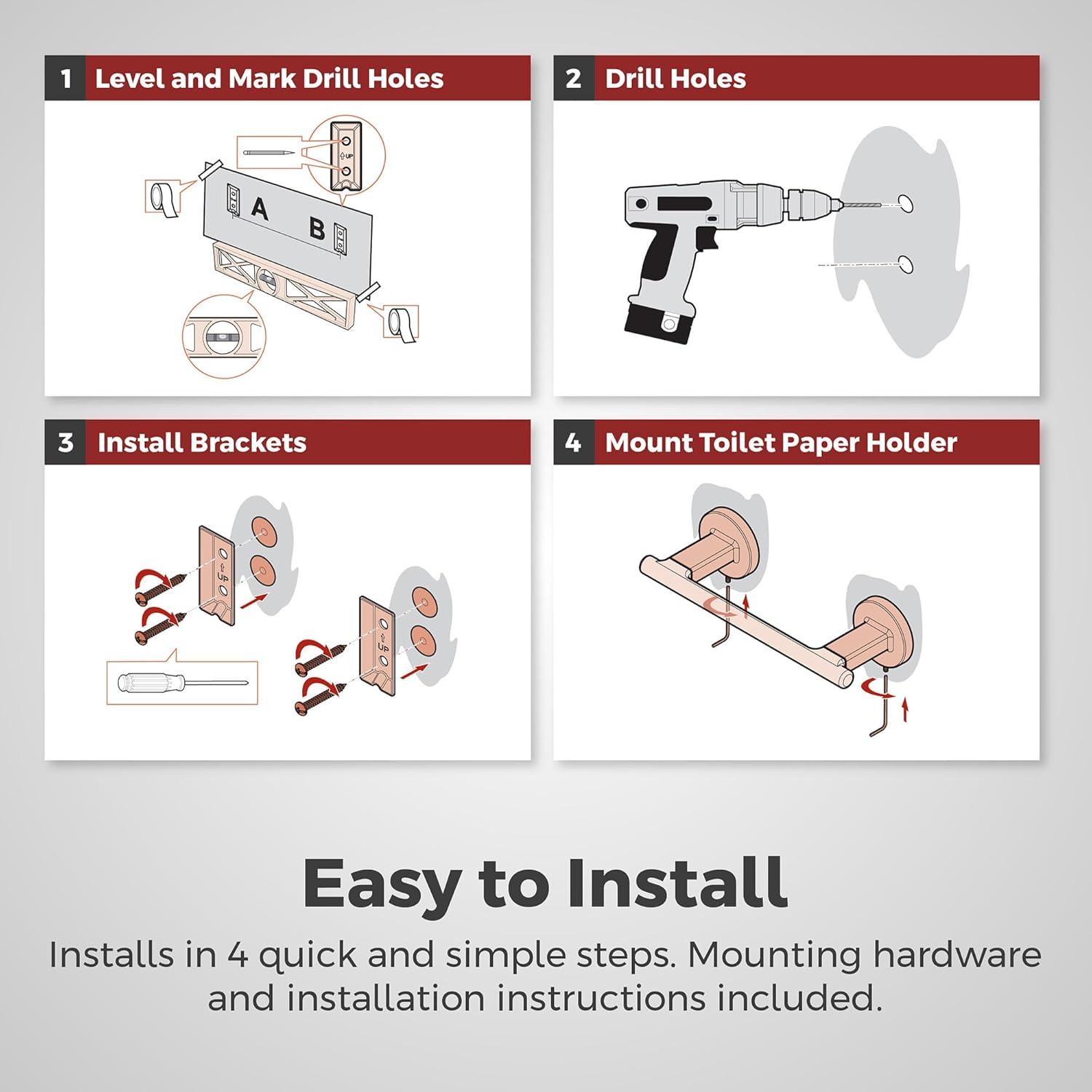 1 Level and Mark Drill Holes

UP

A

B

2 Drill Holes

3 Install Brackets

UP

UP

4 Mount Toilet Paper Holder

Easy to Install

Installs in 4 quick and simple steps. Mounting hardware and installation instructions included.