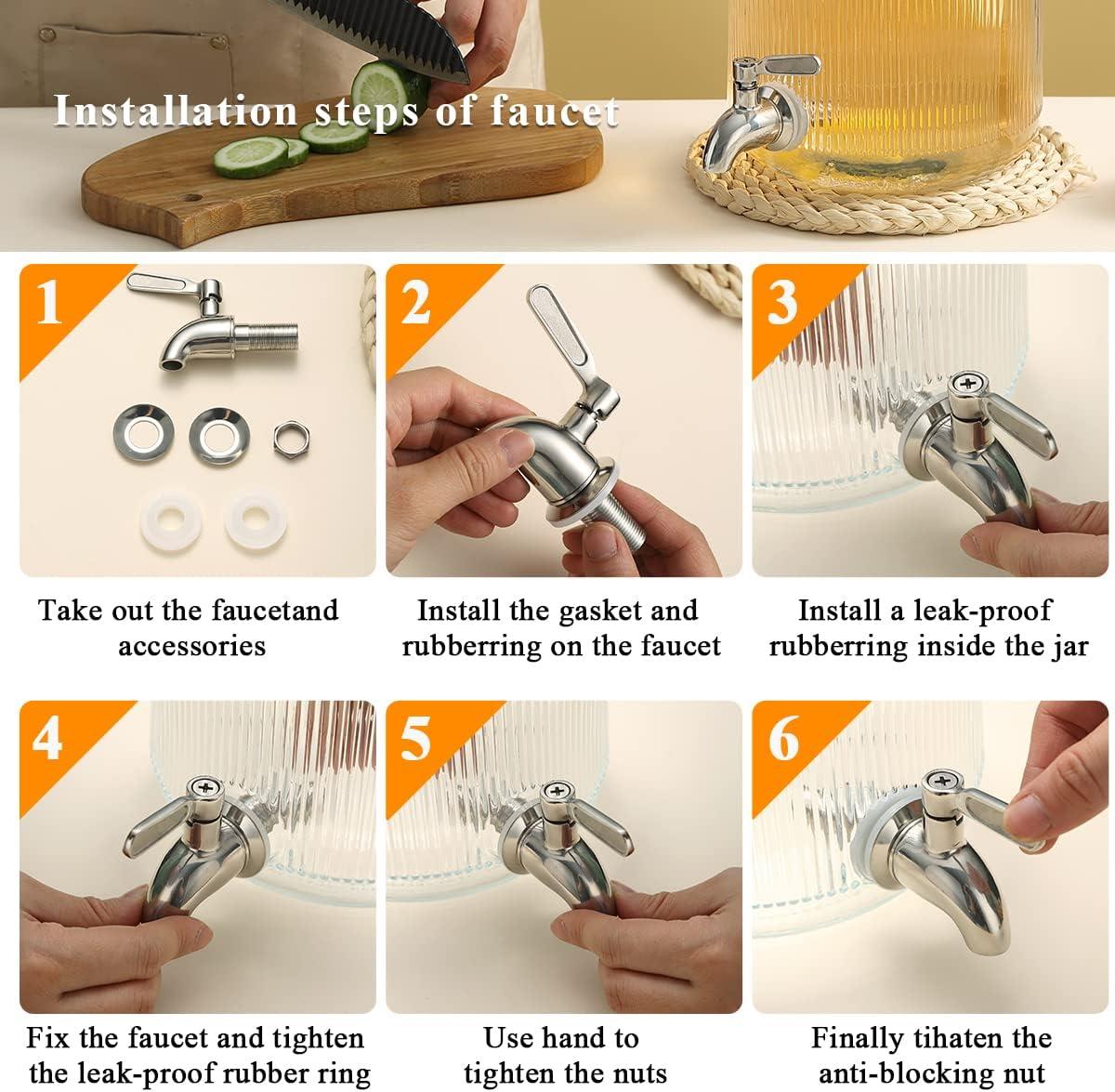 Installation steps of faucet

1

Take out the faucetand accessories

2

Install the gasket and rubberring on the faucet

3

Install a leak-proof rubberring inside the jar

4

Fix the faucet and tighten the leak-proof rubber ring

5

Use hand to tighten the nuts

6

Finally tihaten the anti-blocking nut