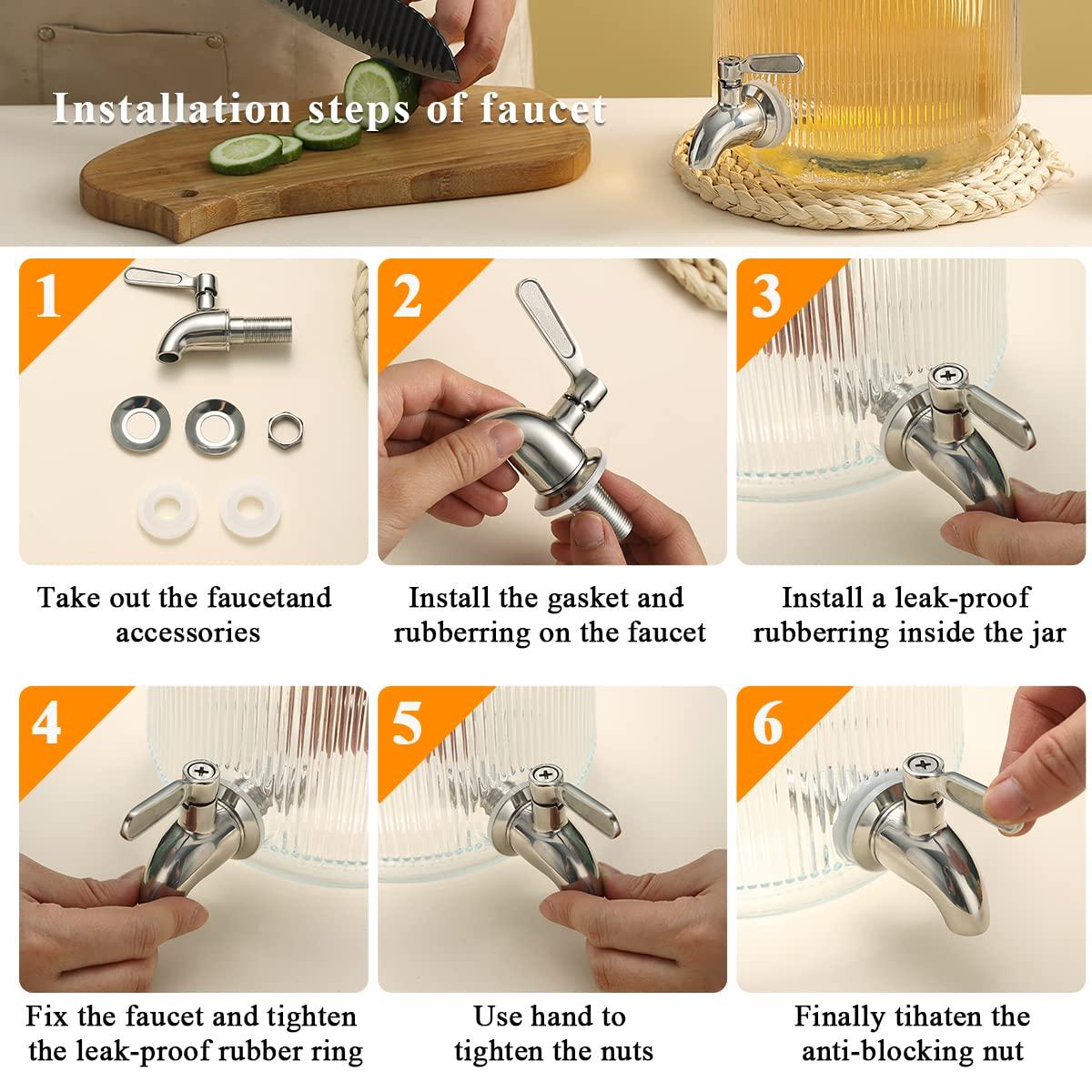 Installation steps of faucet

1

Take out the faucetand accessories

2

Install the gasket and rubberring on the faucet

3

Install a leak-proof rubberring inside the jar

4

Fix the faucet and tighten the leak-proof rubber ring

5

Use hand to tighten the nuts

6

Finally tihaten the anti-blocking nut